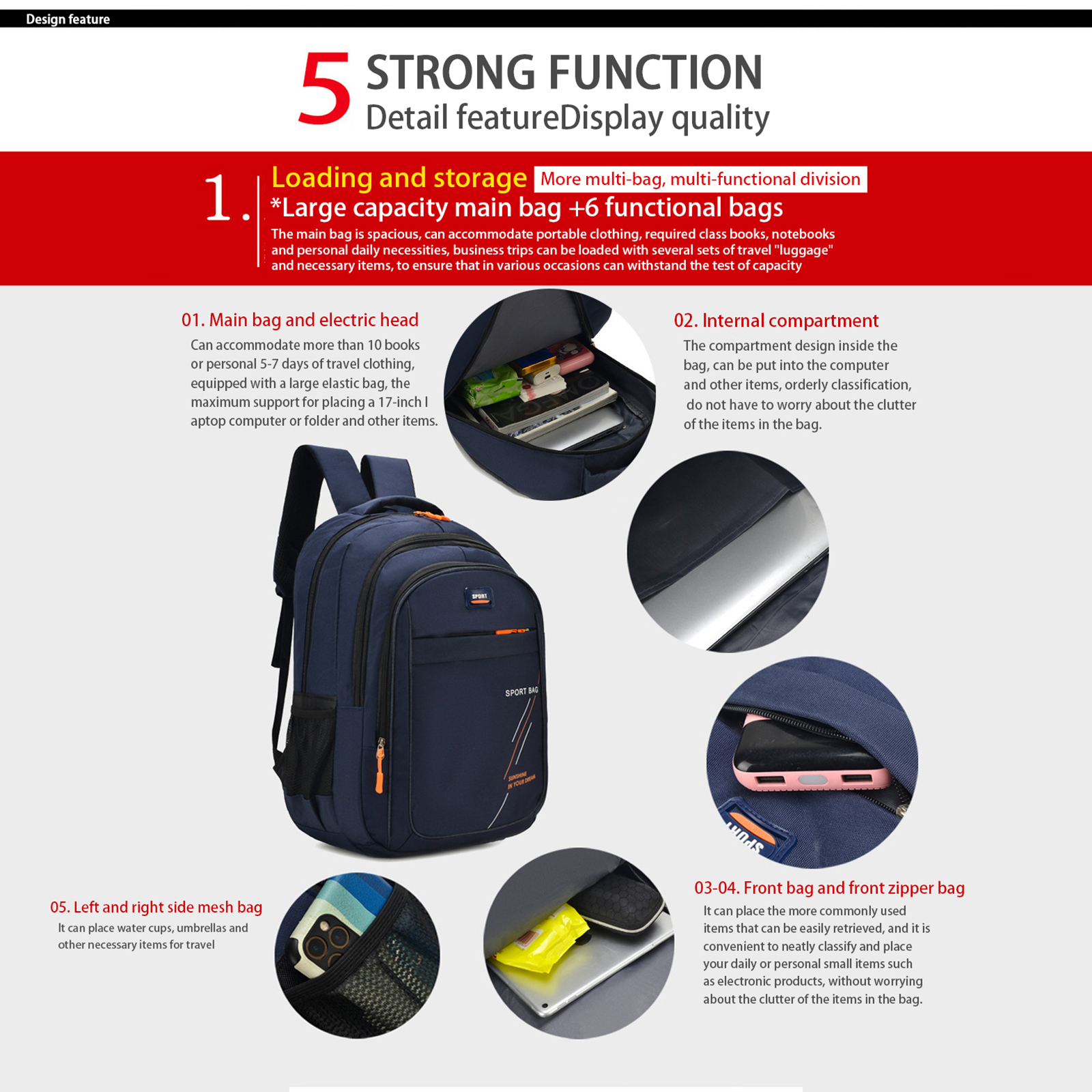 Design feature

5 STRONG FUNCTION
Detail featureDisplay quality

1. Loading and storage More multi-bag, multi-functional division
*Large capacity main bag +6 functional bags
The main bag is spacious, can accommodate portable clothing, required class books, notebooks and personal daily necessities, business trips can be loaded with several sets of travel "luggage" and necessary items, to ensure that in various occasions can withstand the test of capacity

01. Main bag and electric head
Can accommodate more than 10 books or personal 5-7 days of travel clothing, equipped with a large elastic bag, the maximum support for placing a 17-inch l aptop computer or folder and other items.

02. Internal compartment
The compartment design inside the bag, can be put into the computer and other items, orderly classification, do not have to worry about the clutter of the items in the bag.

SPORT
SPORT BAG
SUNSHINE IN YOUR DREAM

SPORT

05. Left and right side mesh bag
It can place water cups, umbrellas and other necessary items for travel

03-04. Front bag and front zipper bag
It can place the more commonly used items that can be easily retrieved, and it is convenient to neatly classify and place your daily or personal small items such as electronic products, without worrying about the clutter of the items in the bag.