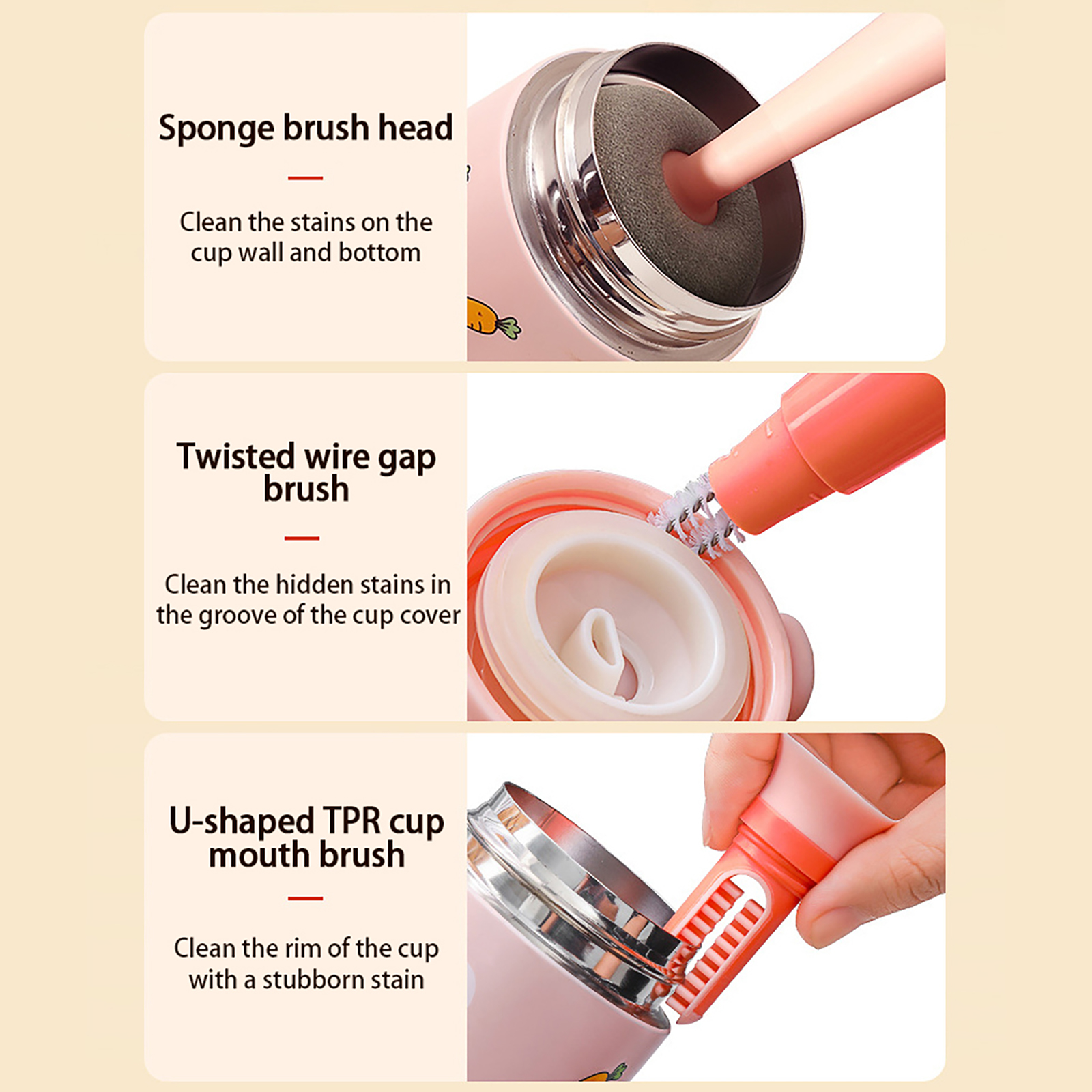 Sponge brush head

Clean the stains on the cup wall and bottom

Twisted wire gap brush

Clean the hidden stains in the groove of the cup cover

U-shaped TPR cup mouth brush

Clean the rim of the cup with a stubborn stain