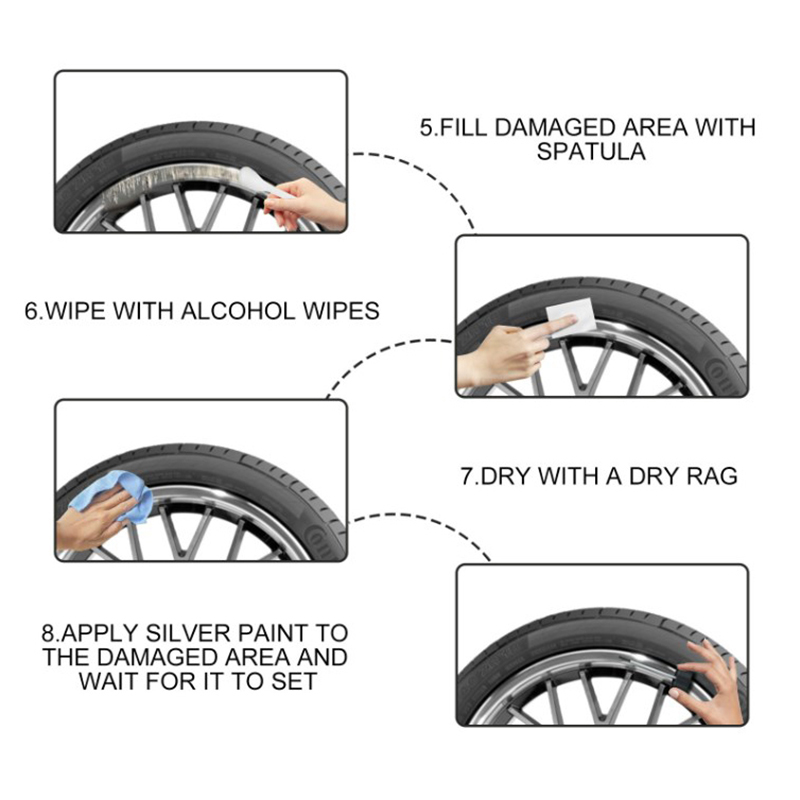 5.FILL DAMAGED AREA WITH SPATULA

6.WIPE WITH ALCOHOL WIPES

7.DRY WITH A DRY RAG

8.APPLY SILVER PAINT TO THE DAMAGED AREA AND WAIT FOR IT TO SET