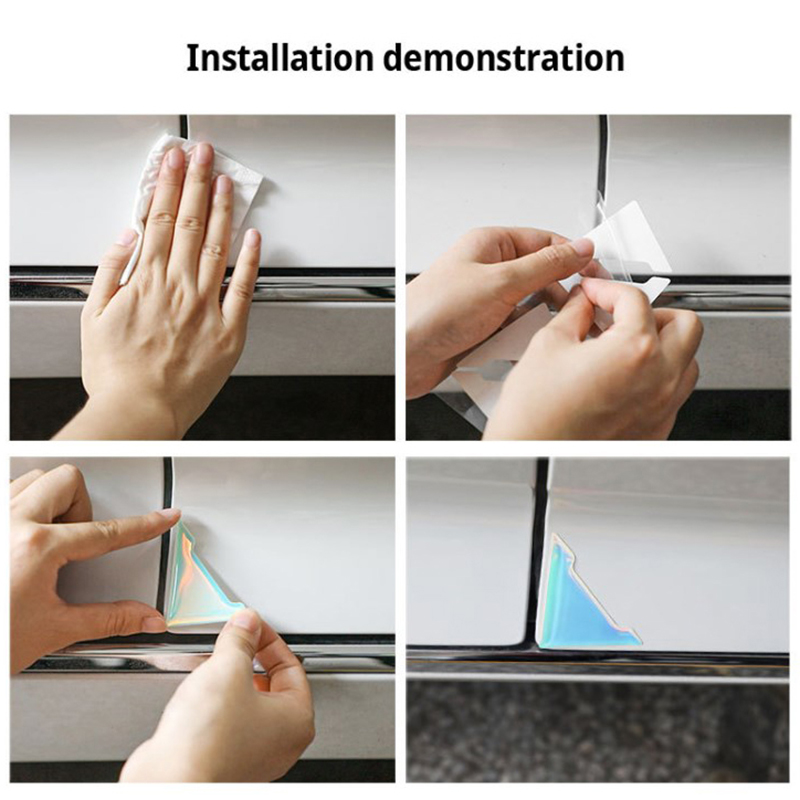 Installation demonstration