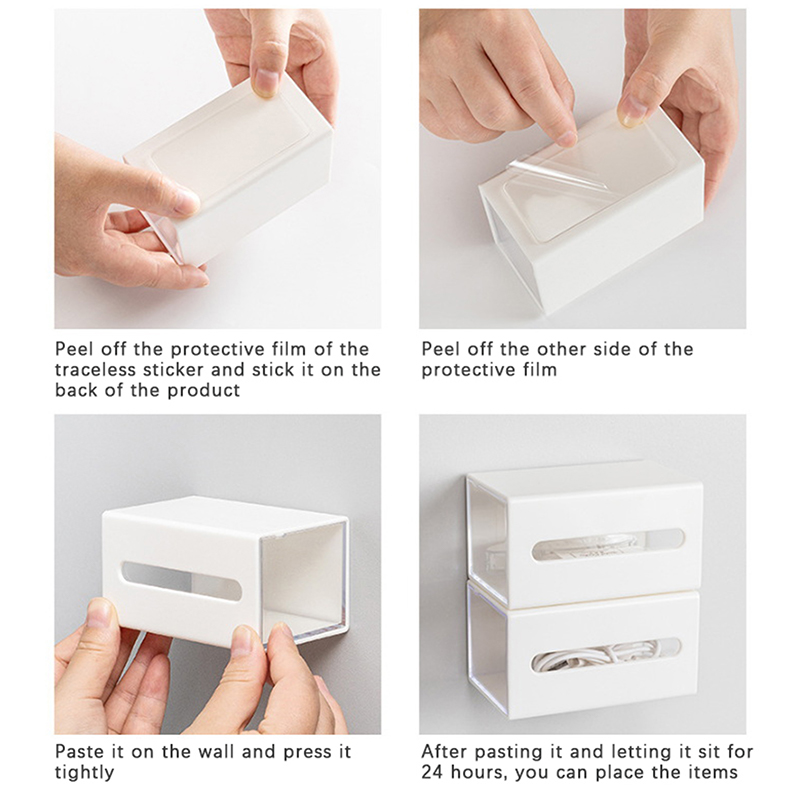 Peel off the protective film of the traceless sticker and stick it on the back of the product

Peel off the other side of the protective film

Paste it on the wall and press it tightly

After pasting it and letting it sit for 24 hours, you can place the items