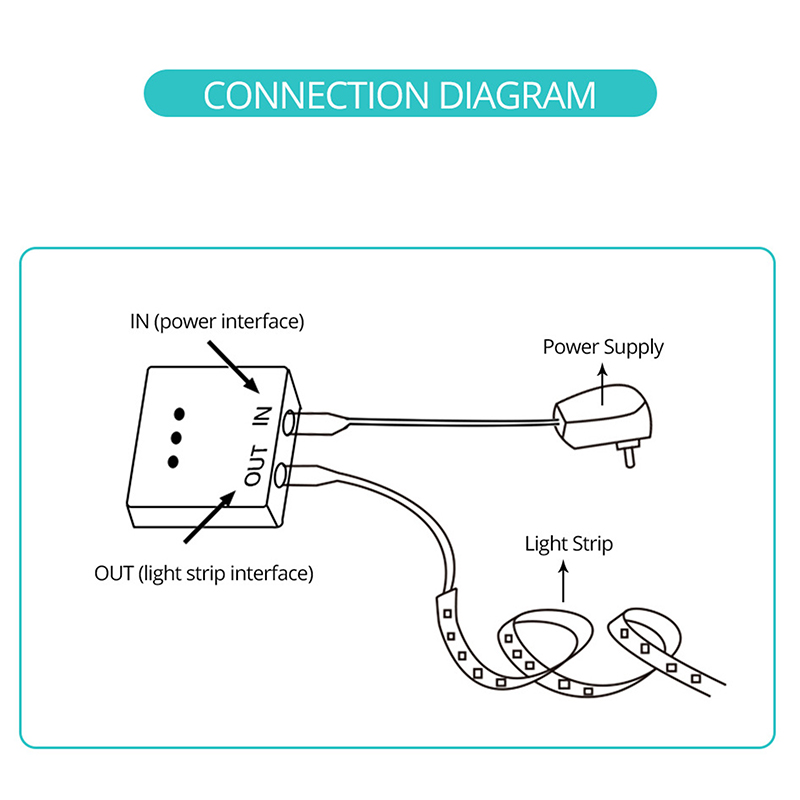 CONNECTION DIAGRAM

IN (power interface)

Power Supply

IN

OUT

OUT (light strip interface)

Light Strip