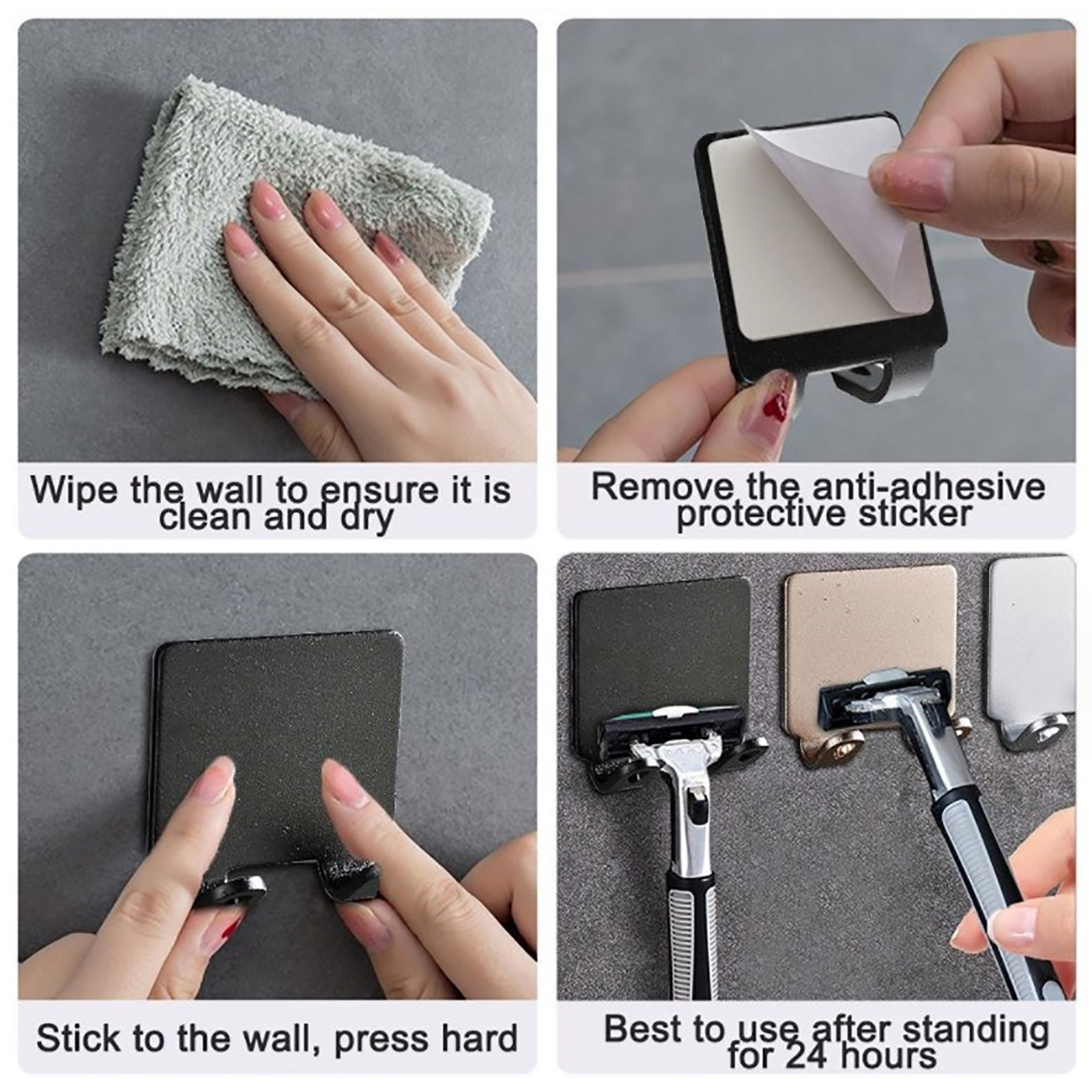 Wipe the wall to ensure it is clean and dry

Remove the anti-adhesive protective sticker

Stick to the wall, press hard

Best to use after standing for 24 hours