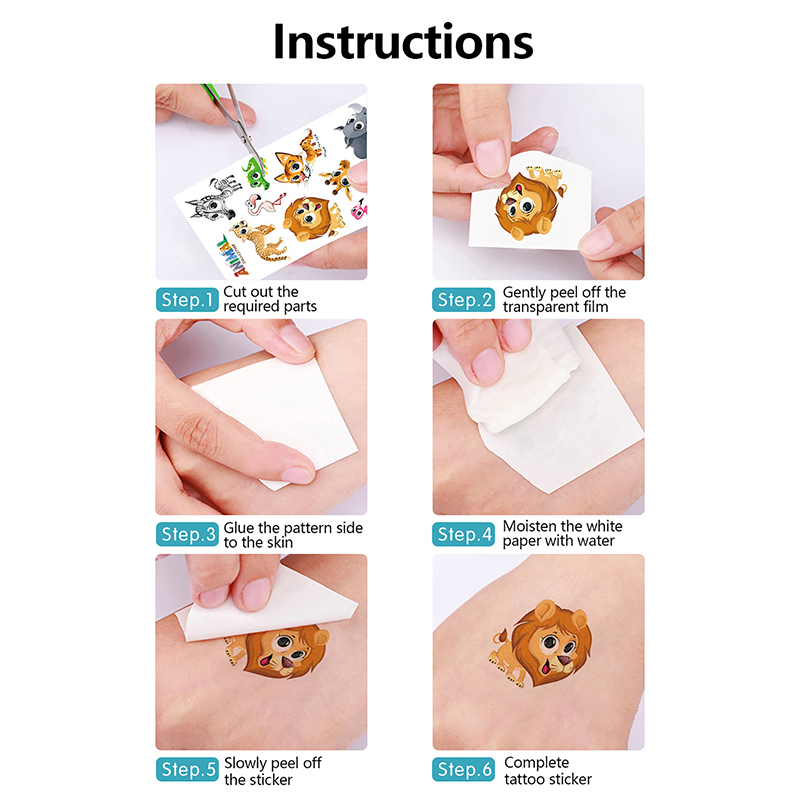 Instructions

ANIMAL

Step.1 Cut out the required parts

Step.2 Gently peel off the transparent film

Step.3 Glue the pattern side to the skin

Step.4 Moisten the white paper with water

Step.5 Slowly peel off the sticker

Step.6 Complete tattoo sticker