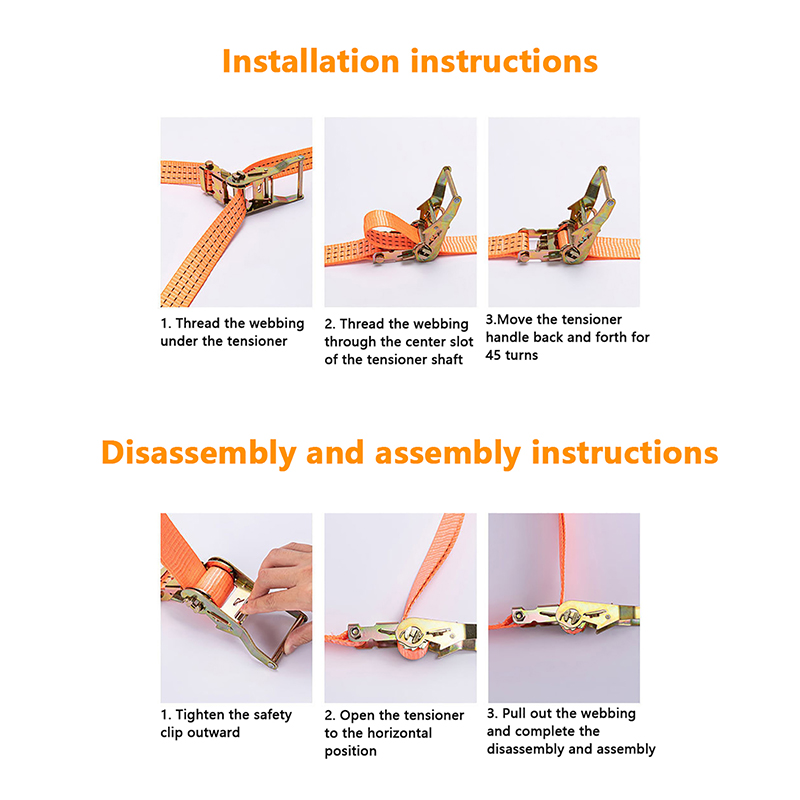 Installation instructions

1. Thread the webbing under the tensioner

2. Thread the webbing through the center slot of the tensioner shaft

3.Move the tensioner handle back and forth for 45 turns

Disassembly and assembly instructions

1. Tighten the safety clip outward

2. Open the tensioner to the horizontal position

3. Pull out the webbing and complete the disassembly and assembly