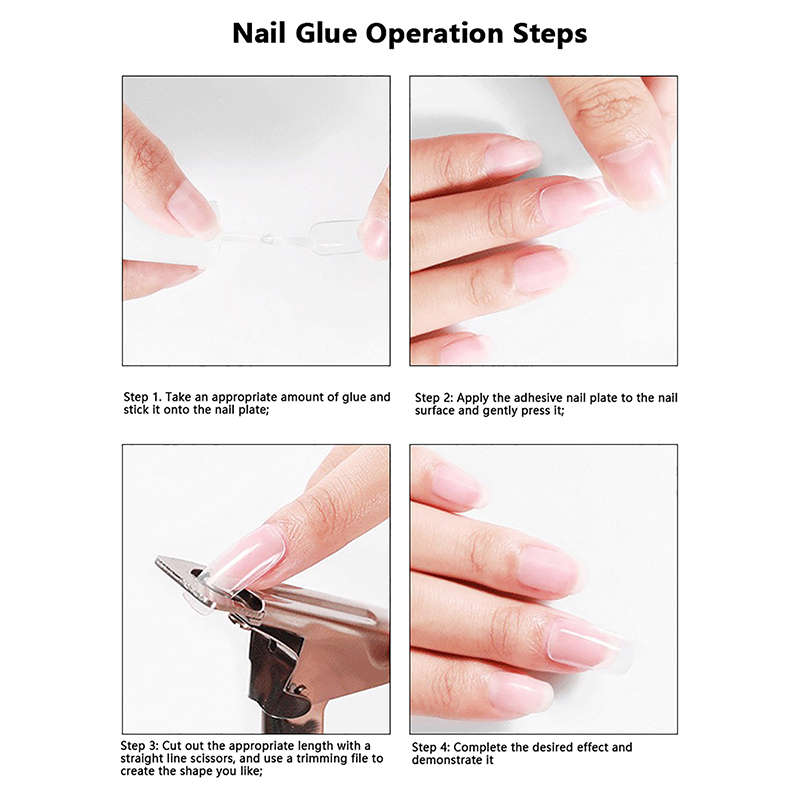 Nail Glue Operation Steps

Step 1. Take an appropriate amount of glue and stick it onto the nail plate;

Step 2: Apply the adhesive nail plate to the nail surface and gently press it;

Step 3: Cut out the appropriate length with a straight line scissors, and use a trimming file to create the shape you like;

Step 4: Complete the desired effect and demonstrate it