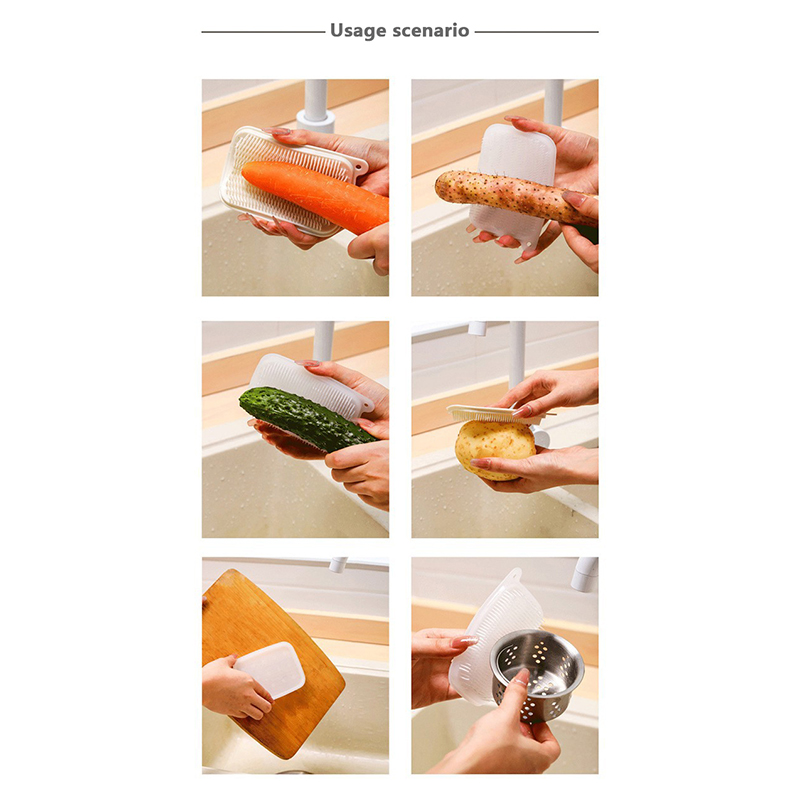 Usage scenario