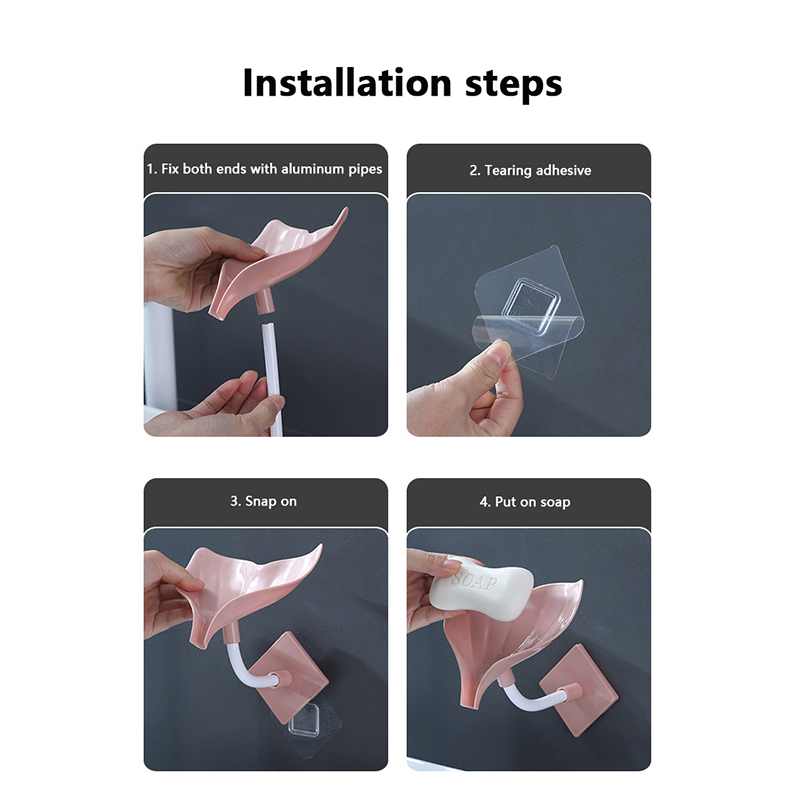 Installation steps

1. Fix both ends with aluminum pipes

2. Tearing adhesive

3. Snap on

4. Put on soap

SOAP