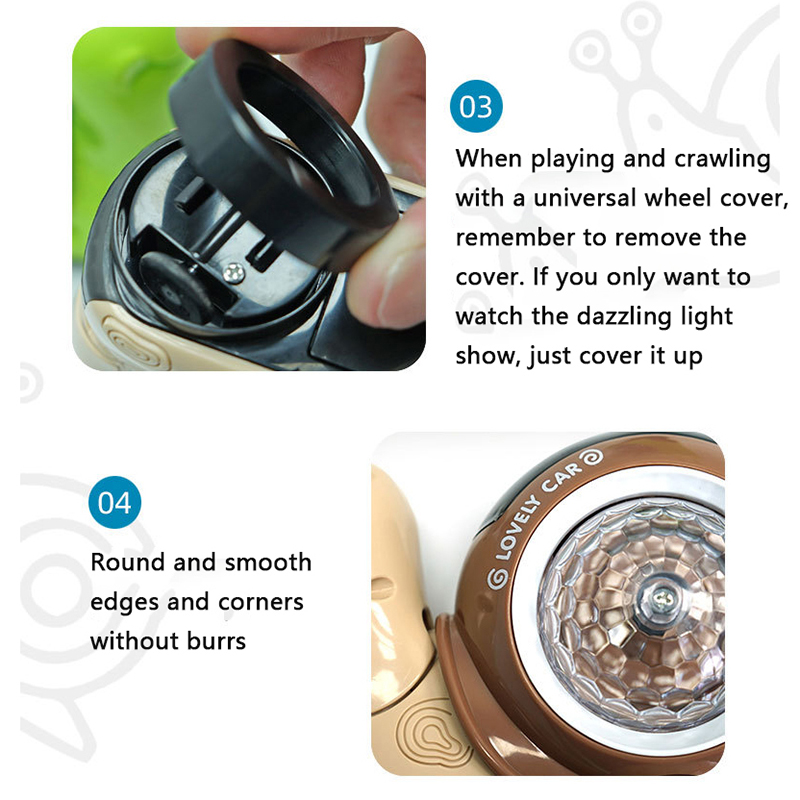 03

When playing and crawling with a universal wheel cover, remember to remove the cover. If you only want to watch the dazzling light show, just cover it up

04

Round and smooth edges and corners without burrs

LOVELY CAR