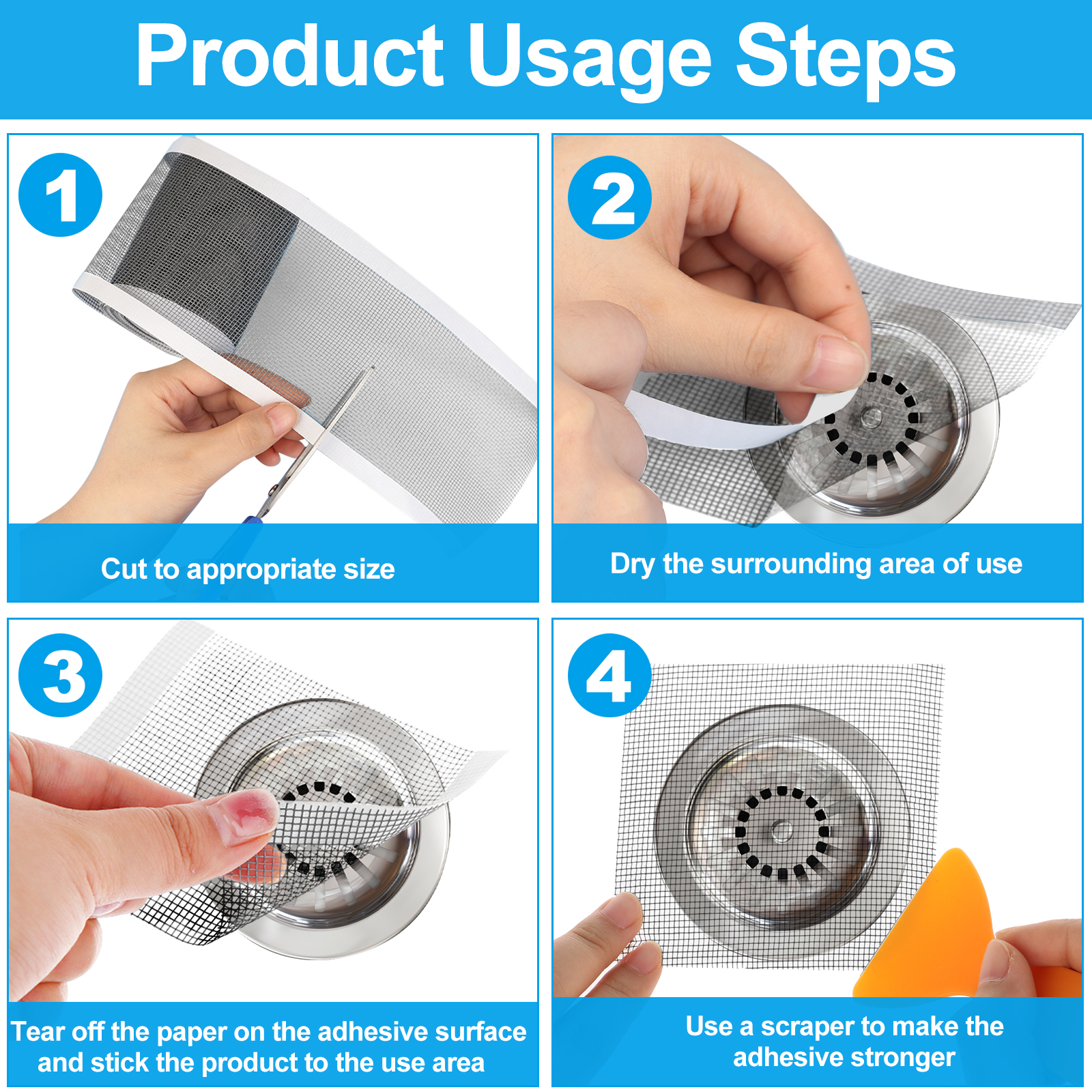 Product Usage Steps

1

Cut to appropriate size

2

Dry the surrounding area of use

3

Tear off the paper on the adhesive surface and stick the product to the use area

4

Use a scraper to make the adhesive stronger