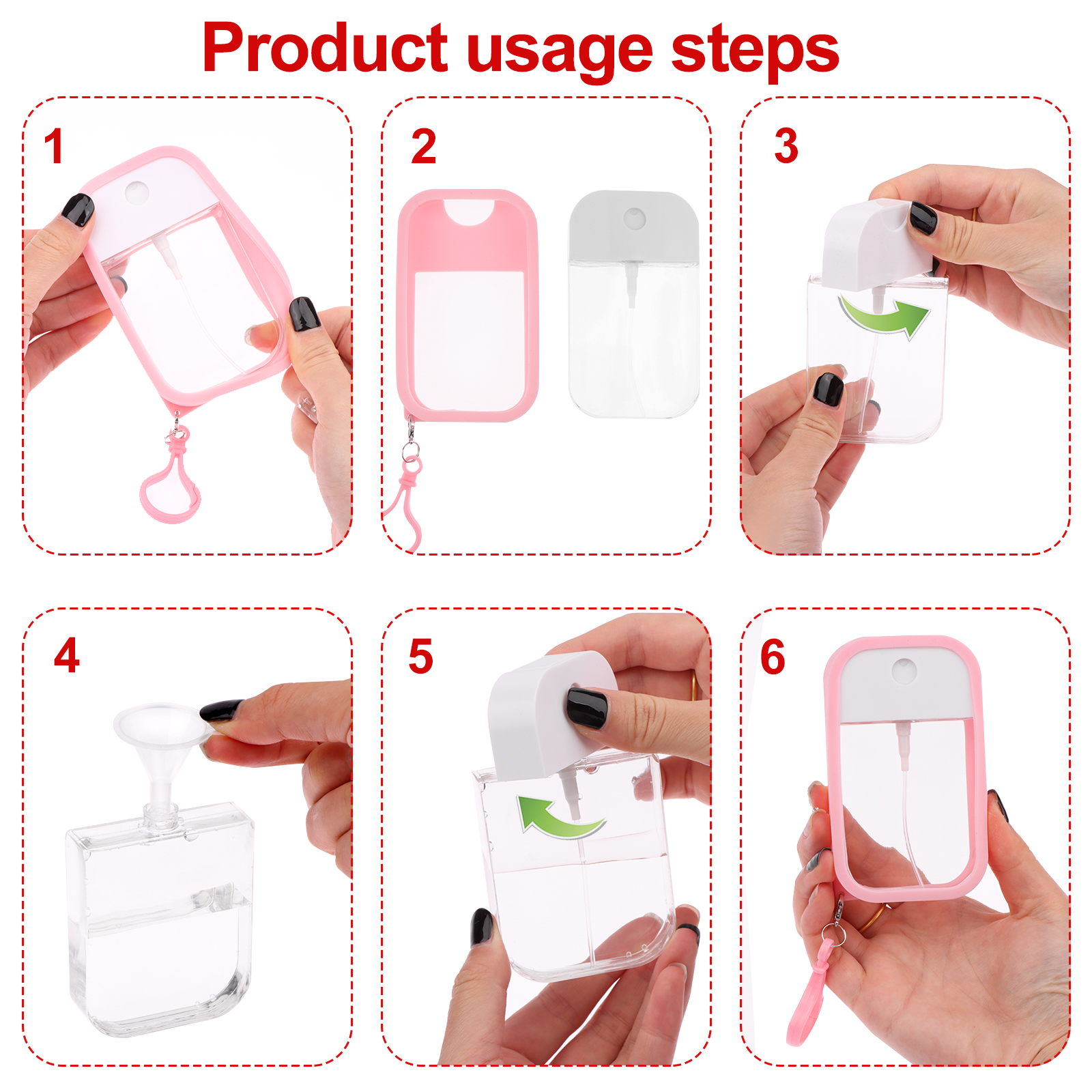 Product usage steps

1

2

3

4

5

6