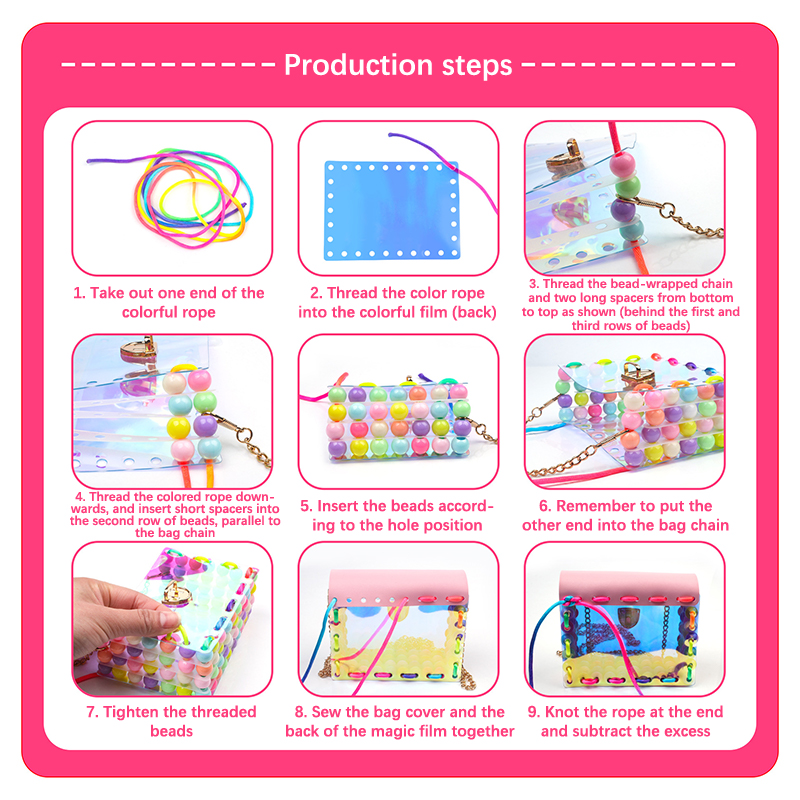 Production steps

1. Take out one end of the colorful rope

2. Thread the color rope into the colorful film (back)

3. Thread the bead-wrapped chain and two long spacers from bottom to top as shown (behind the first and third rows of beads)

4. Thread the colored rope downwards, and insert short spacers into the second row of beads, parallel to the bag chain

5. Insert the beads according to the hole position

6. Remember to put the other end into the bag chain

7. Tighten the threaded beads

8. Sew the bag cover and the back of the magic film together

9. Knot the rope at the end and subtract the excess