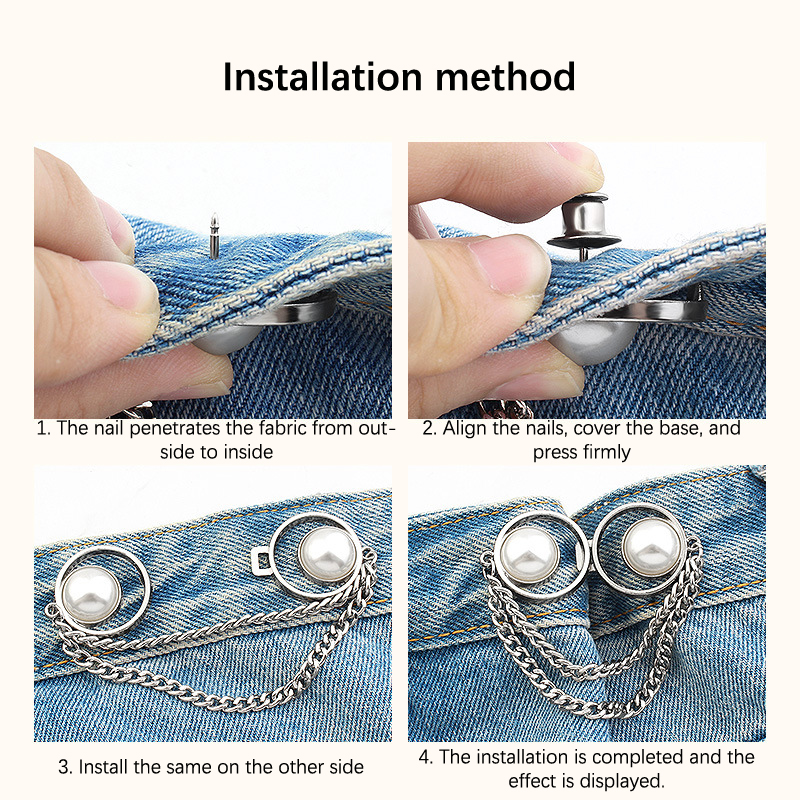 Installation method

1. The nail penetrates the fabric from outside to inside

2. Align the nails, cover the base, and press firmly

3. Install the same on the other side

4. The installation is completed and the effect is displayed.