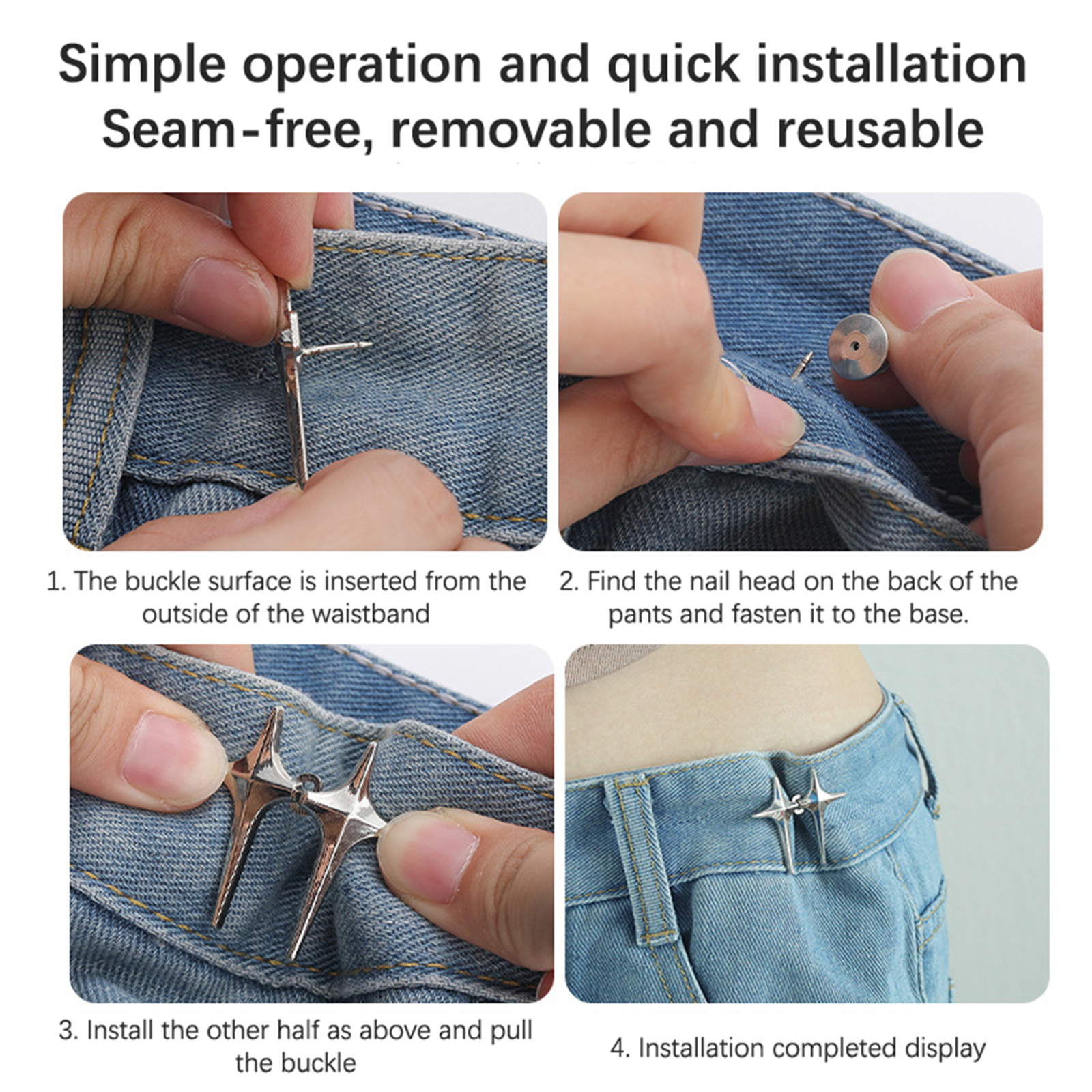 Simple operation and quick installation
Seam-free, removable and reusable

1. The buckle surface is inserted from the outside of the waistband

2. Find the nail head on the back of the pants and fasten it to the base.

3. Install the other half as above and pull the buckle

4. Installation completed display