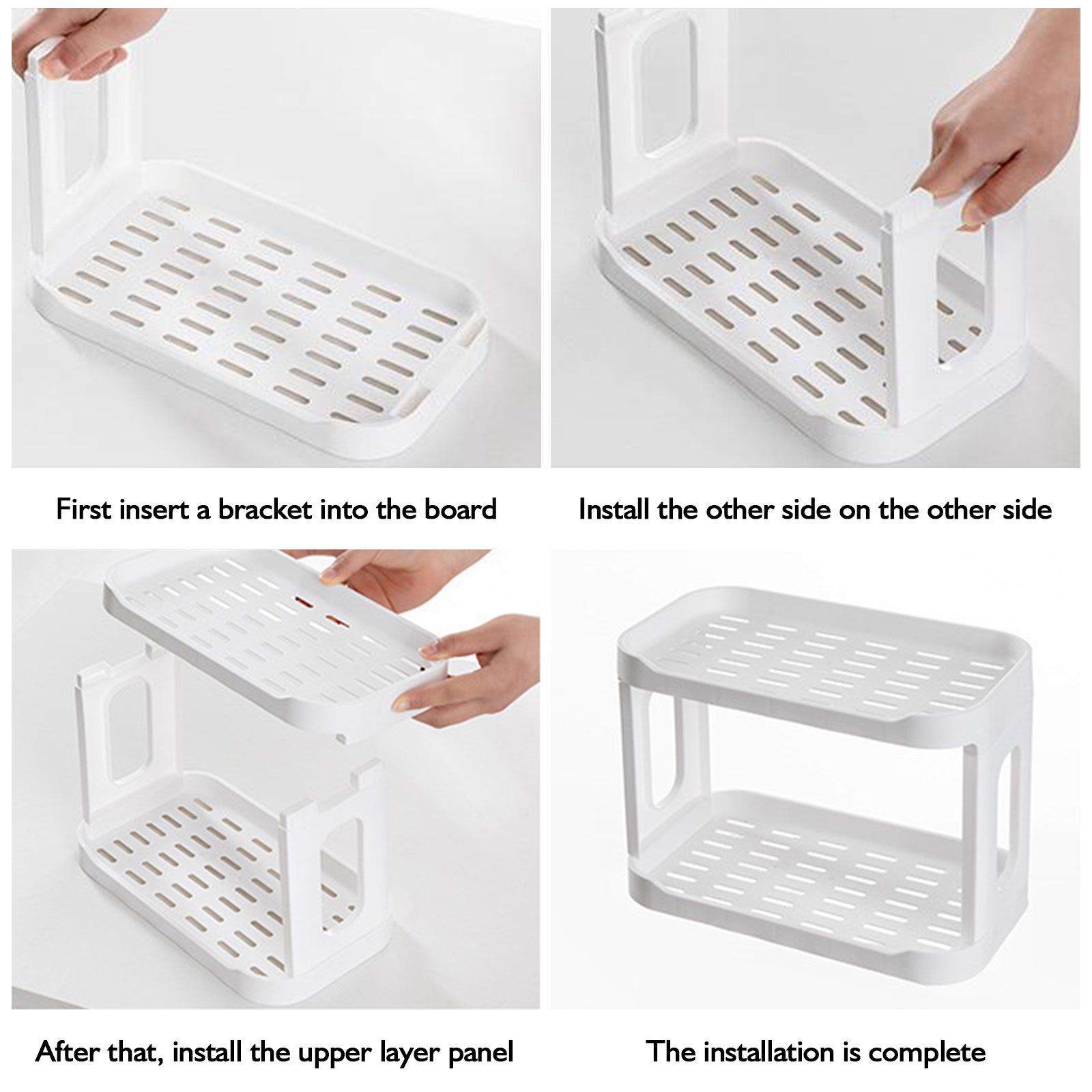 First insert a bracket into the board

Install the other side on the other side

After that, install the upper layer panel

The installation is complete