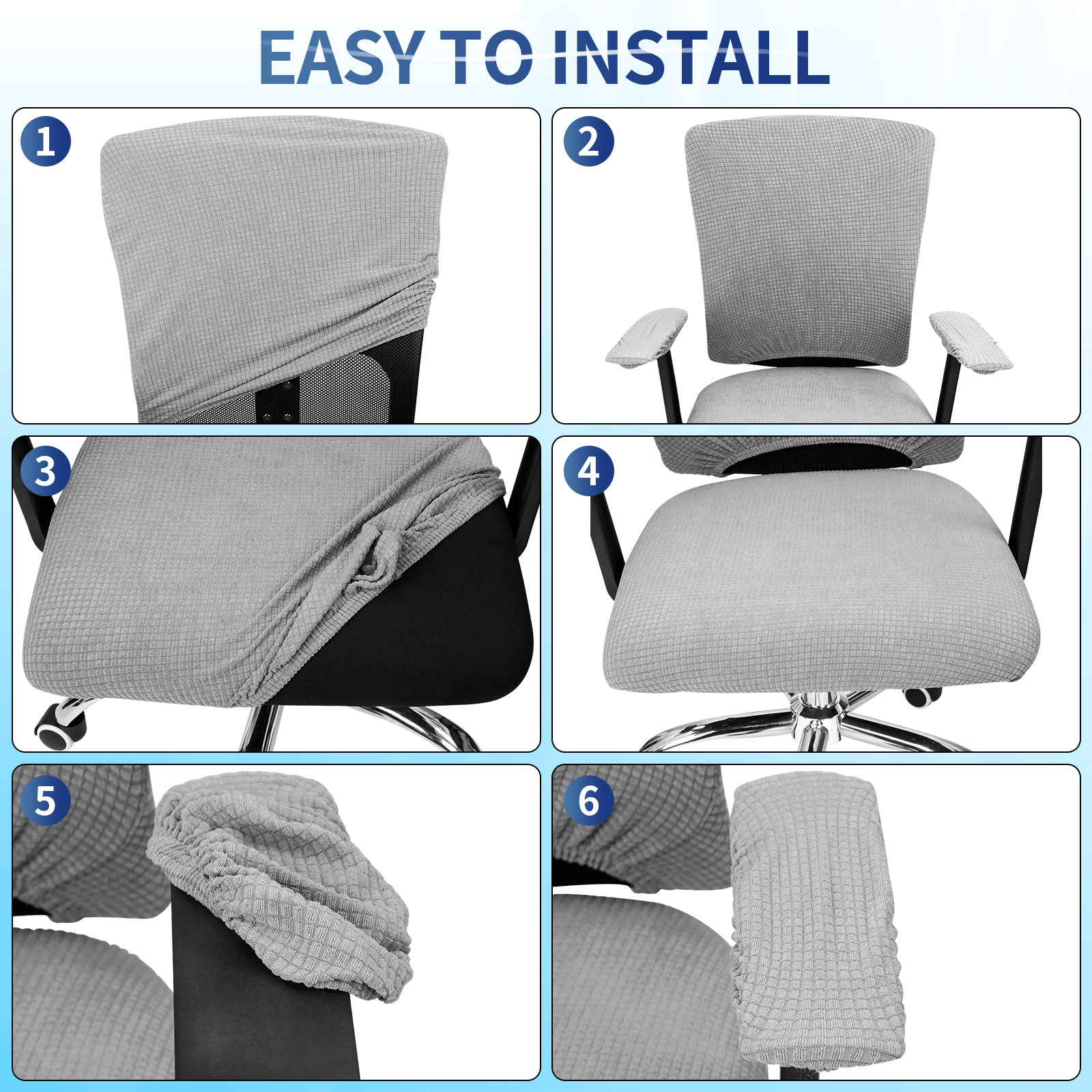 EASY TO INSTALL

1

2

3

4

5

6