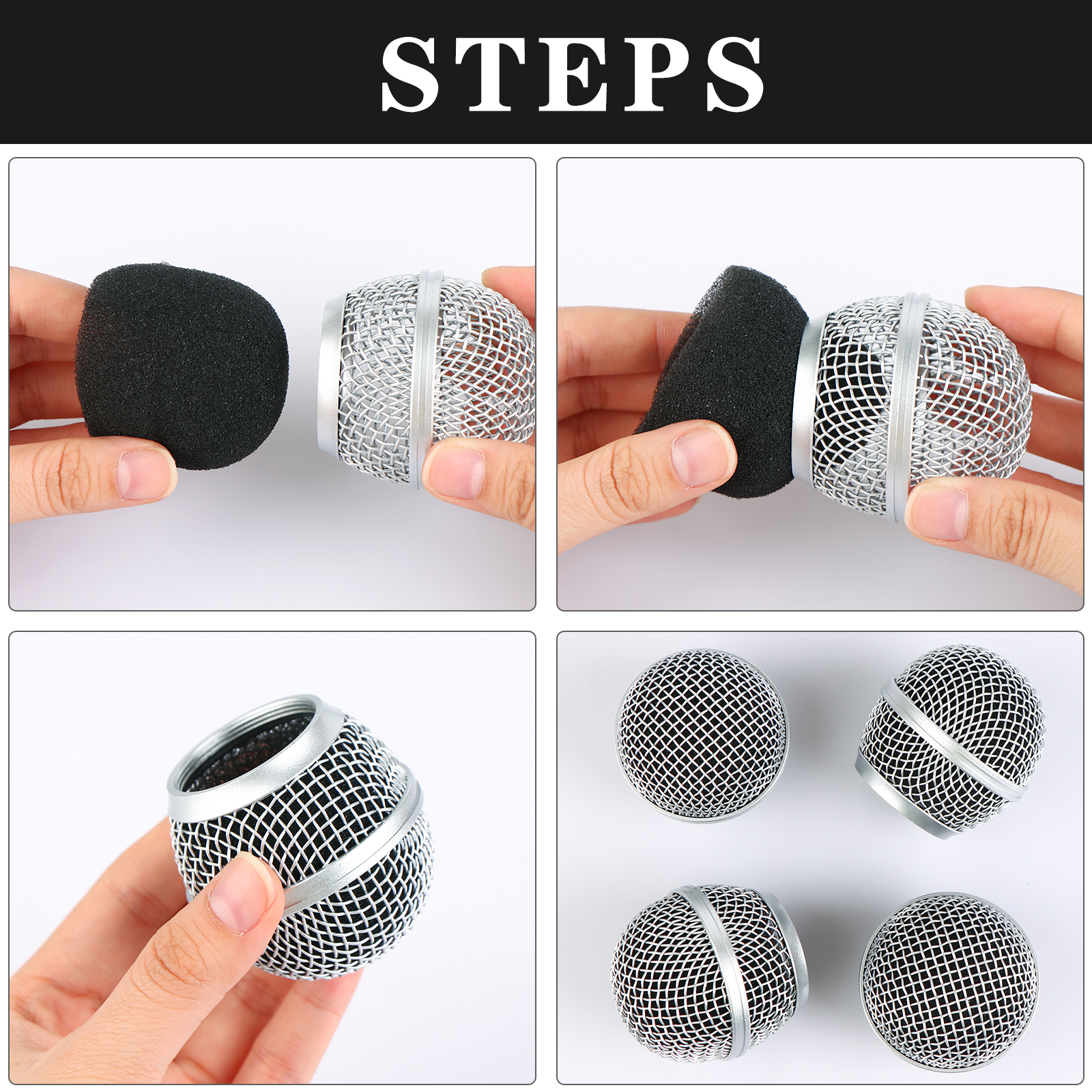 STEPS