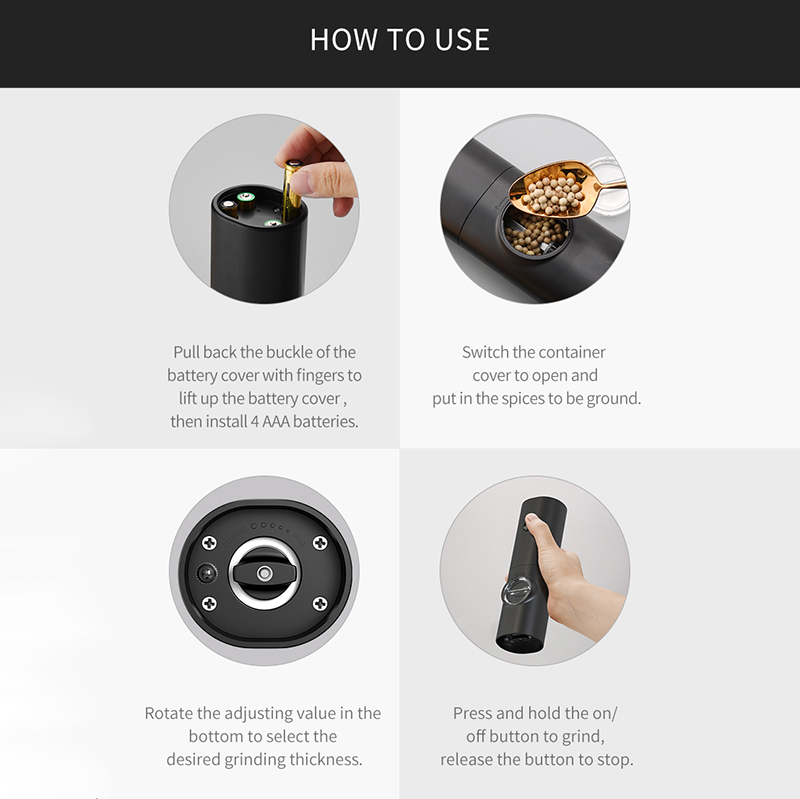 HOW TO USE

Pull back the buckle of the battery cover with fingers to lift up the battery cover , then install 4 AAA batteries.

Switch the container cover to open and put in the spices to be ground.

Rotate the adjusting value in the bottom to select the desired grinding thickness.

Press and hold the on/ off button to grind, release the button to stop.