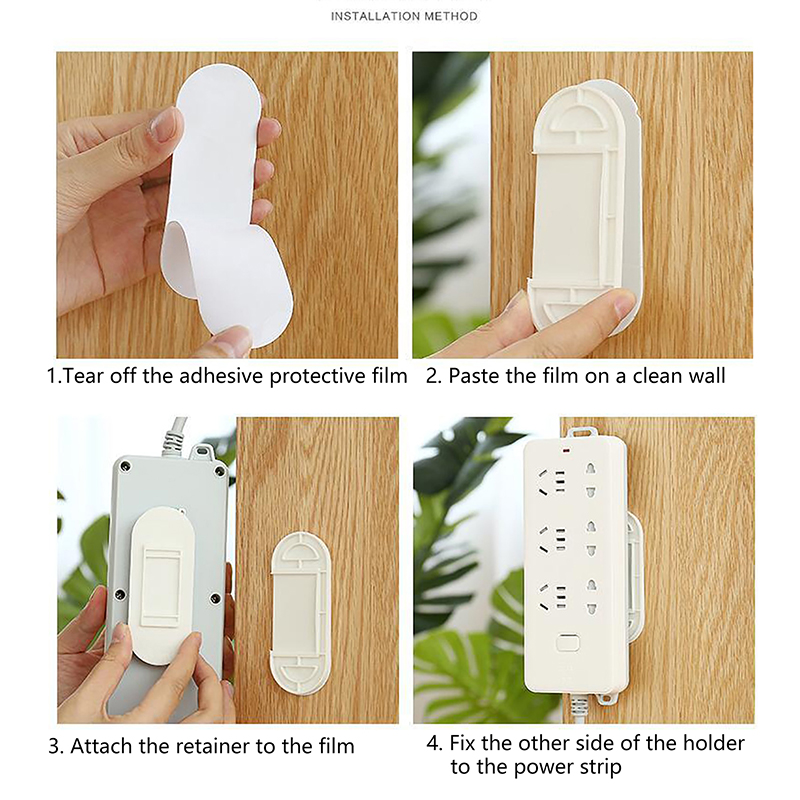 INSTALLATION METHOD

1.Tear off the adhesive protective film

2. Paste the film on a clean wall

3. Attach the retainer to the film

4. Fix the other side of the holder to the power strip