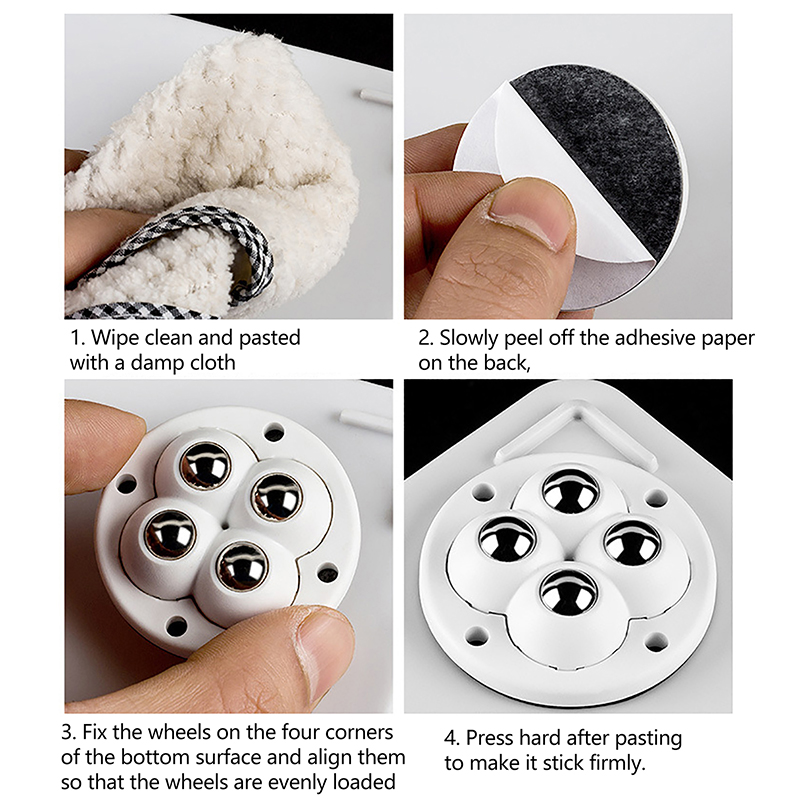 1. Wipe clean and pasted with a damp cloth

2. Slowly peel off the adhesive paper on the back,

3. Fix the wheels on the four corners of the bottom surface and align them so that the wheels are evenly loaded

4. Press hard after pasting to make it stick firmly.