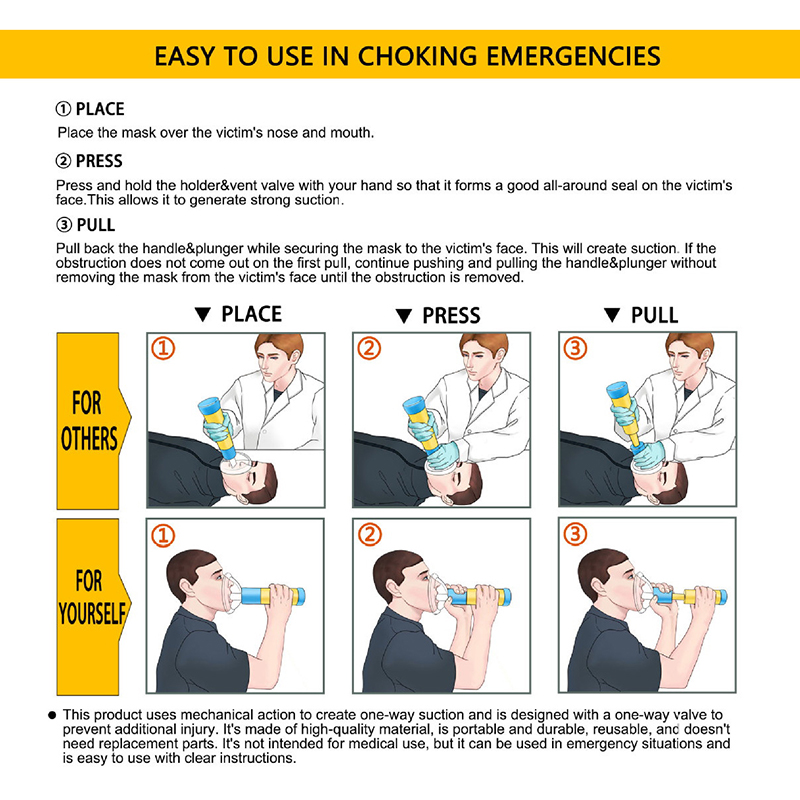 EASY TO USE IN CHOKING EMERGENCIES

① PLACE
Place the mask over the victim's nose and mouth.

② PRESS
Press and hold the holder&vent valve with your hand so that it forms a good all-around seal on the victim's face.This allows it to generate strong suction.

③ PULL
Pull back the handle&plunger while securing the mask to the victim's face. This will create suction. If the obstruction does not come out on the first pull, continue pushing and pulling the handle&plunger without removing the mask from the victim's face until the obstruction is removed.

▼ PLACE ▼ PRESS ▼ PULL

FOR OTHERS

①

②

③

FOR YOURSELF

①

②

③

● This product uses mechanical action to create one-way suction and is designed with a one-way valve to prevent additional injury. It's made of high-quality material, is portable and durable, reusable, and doesn't need replacement parts. It's not intended for medical use, but it can be used in emergency situations and is easy to use with clear instructions.