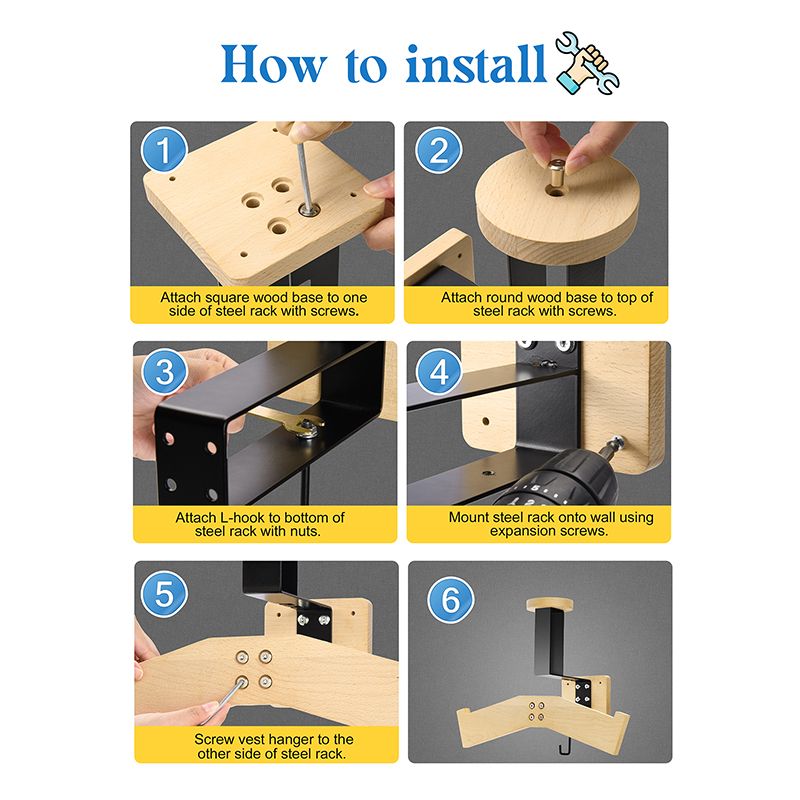 How to install

1
Attach square wood base to one side of steel rack with screws.

2
Attach round wood base to top of steel rack with screws.

3
Attach L-hook to bottom of steel rack with nuts.

4
Mount steel rack onto wall using expansion screws.

5
Screw vest hanger to the other side of steel rack.

6