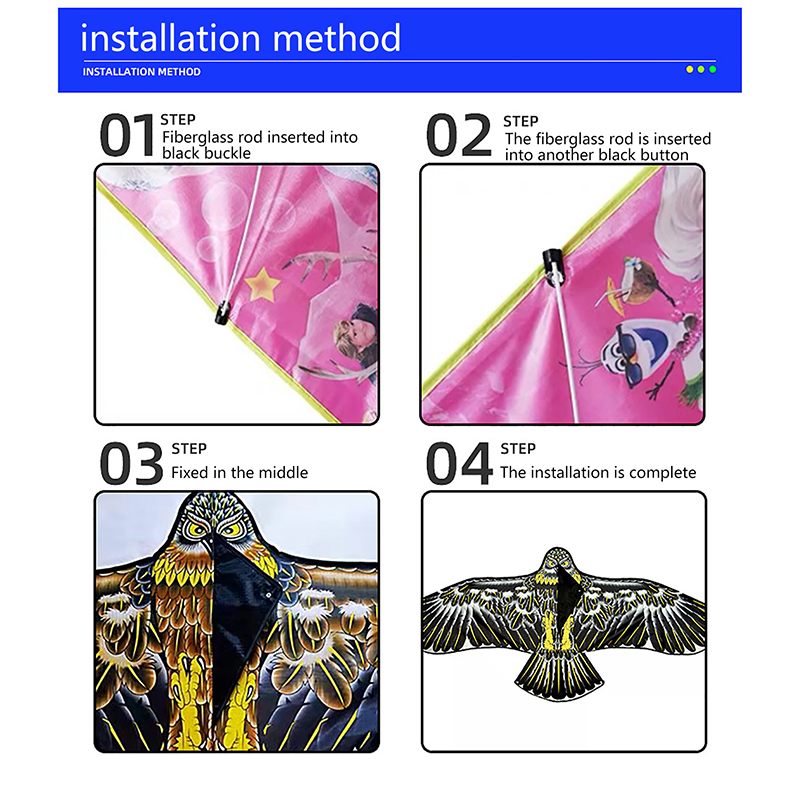 installation method
INSTALLATION METHOD

01 STEP
Fiberglass rod inserted into black buckle

02 STEP
The fiberglass rod is inserted into another black button

03 STEP
Fixed in the middle

04 STEP
The installation is complete