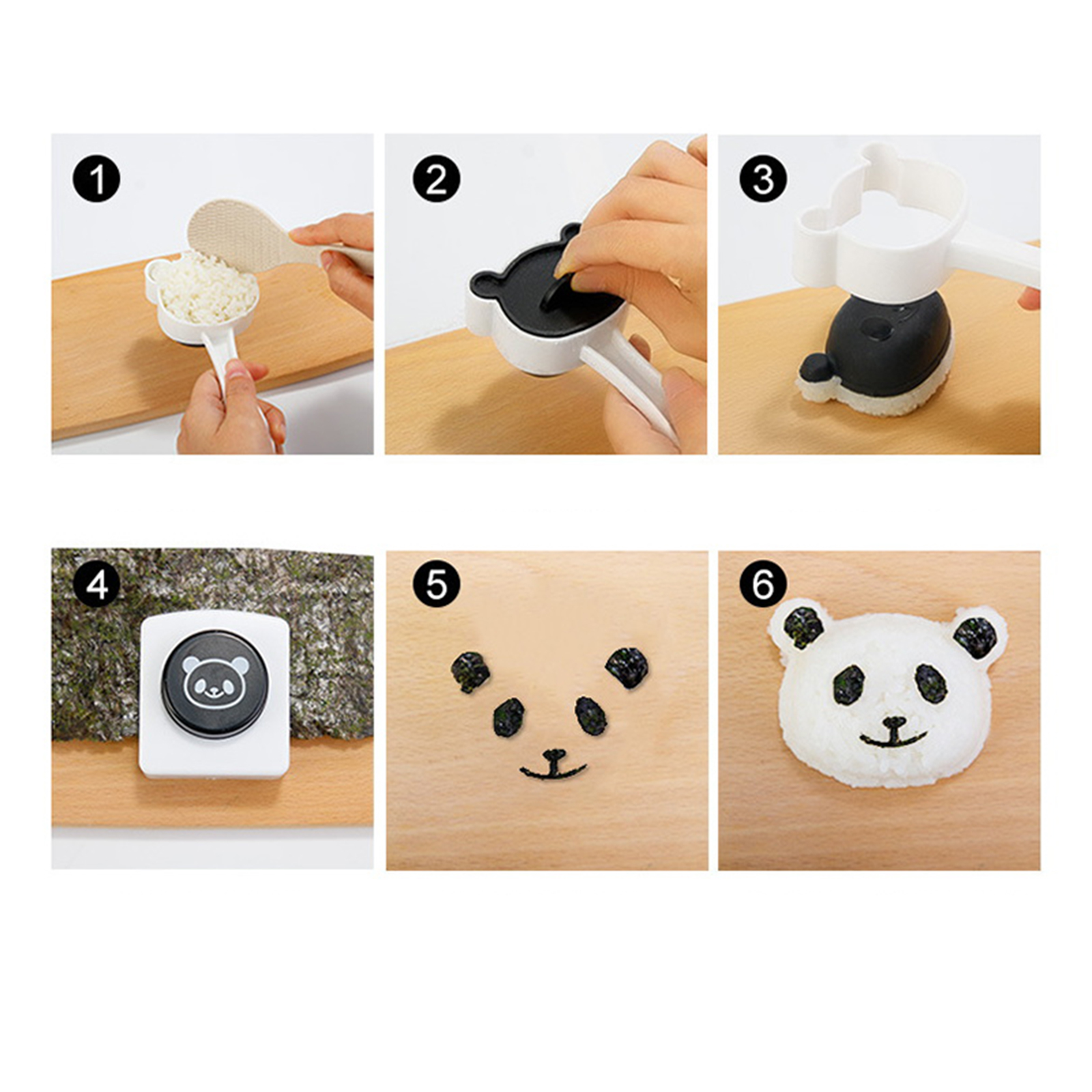 1
2
3
4
5
6