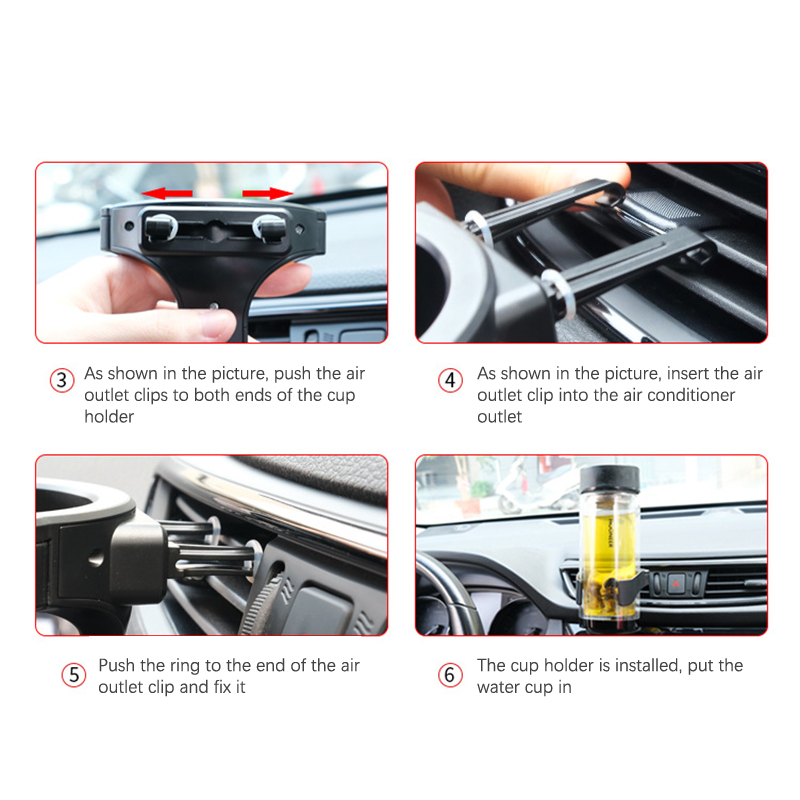 ③ As shown in the picture, push the air outlet clips to both ends of the cup holder

④ As shown in the picture, insert the air outlet clip into the air conditioner outlet

⑤ Push the ring to the end of the air outlet clip and fix it

⑥ The cup holder is installed, put the water cup in