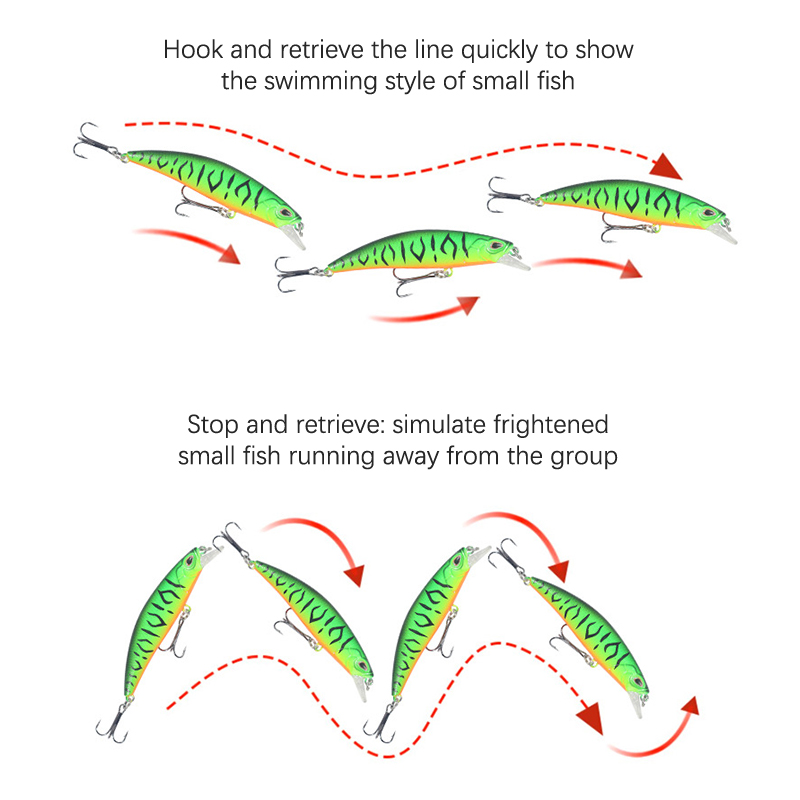 Hook and retrieve the line quickly to show the swimming style of small fish

Stop and retrieve: simulate frightened small fish running away from the group