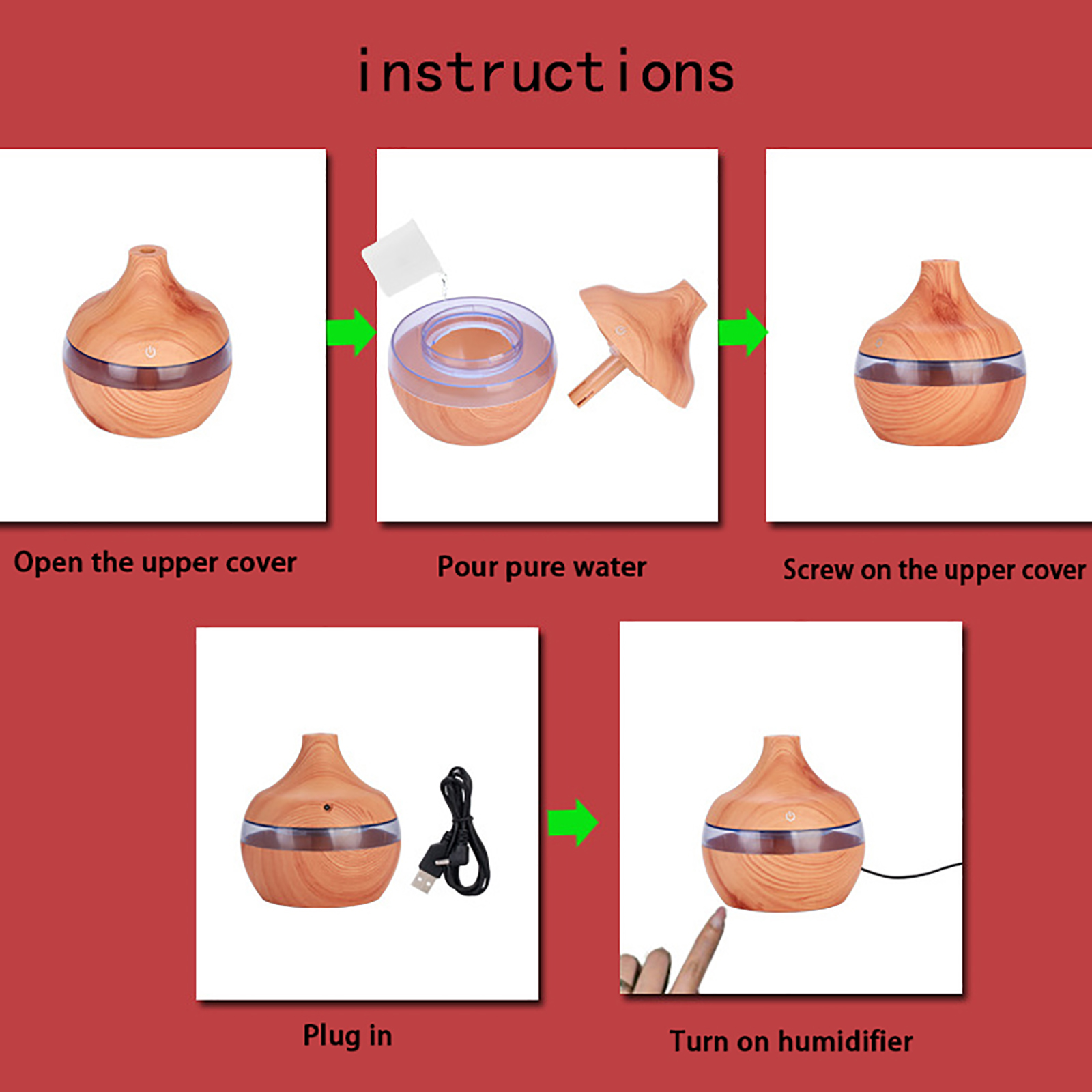 instructions

Open the upper cover

Pour pure water

Screw on the upper cover

Plug in

Turn on humidifier