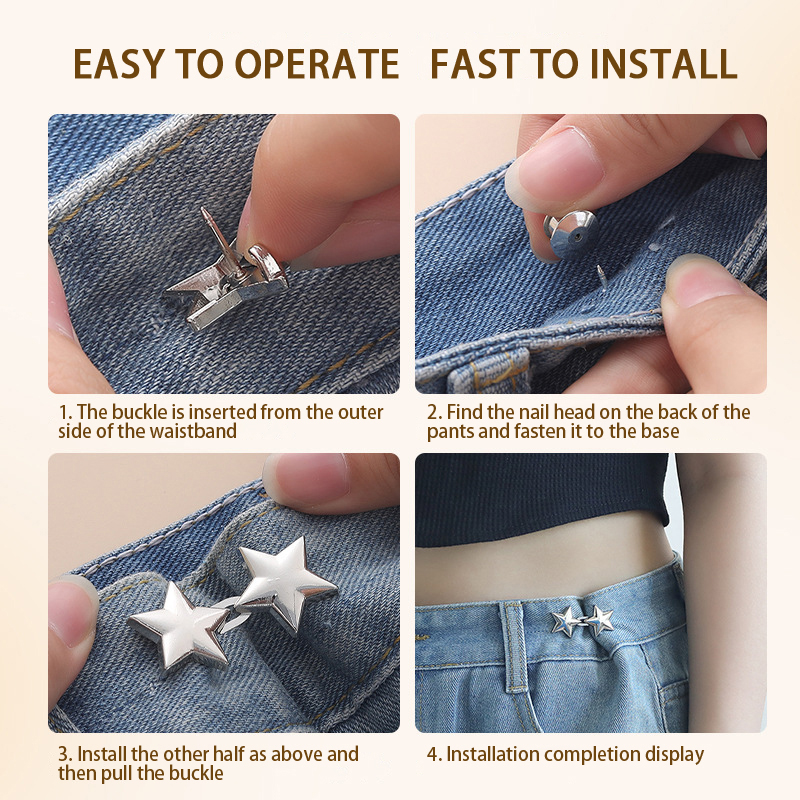 EASY TO OPERATE FAST TO INSTALL

1. The buckle is inserted from the outer side of the waistband

2. Find the nail head on the back of the pants and fasten it to the base

3. Install the other half as above and then pull the buckle

4. Installation completion display