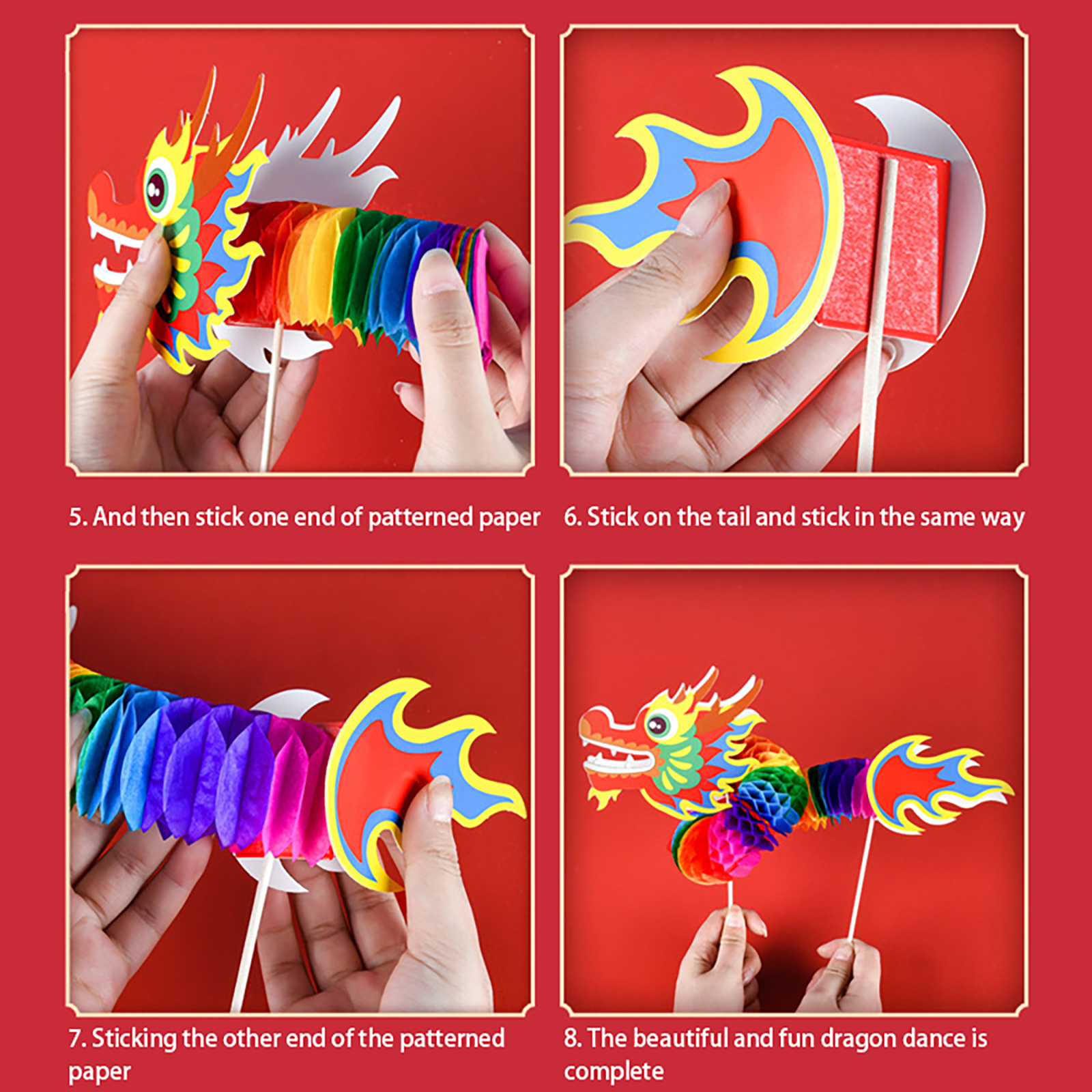 5. And then stick one end of patterned paper

6. Stick on the tail and stick in the same way

7. Sticking the other end of the patterned paper

8. The beautiful and fun dragon dance is complete