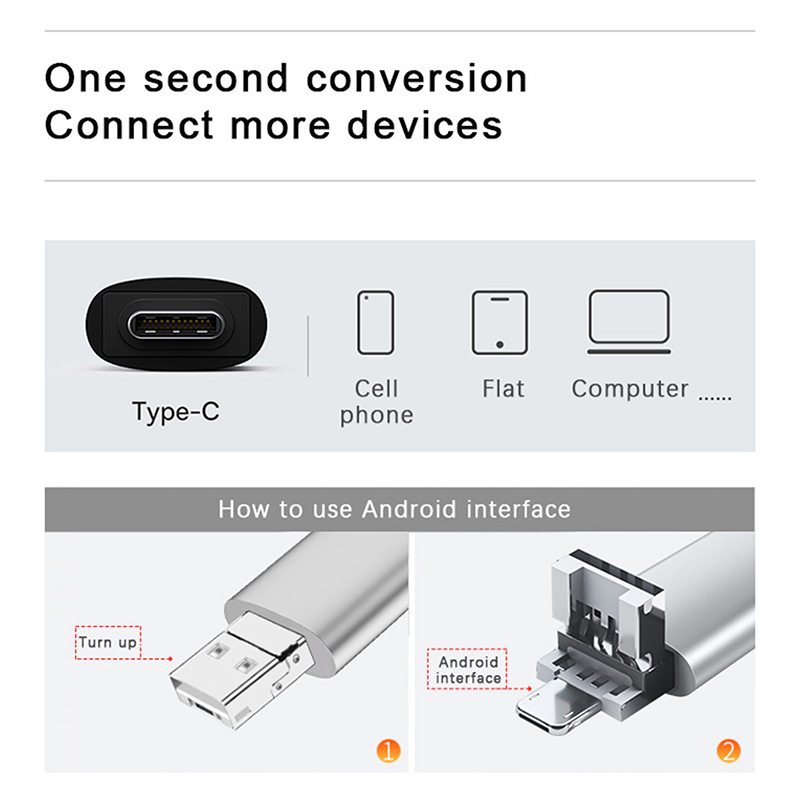 One second conversion
Connect more devices

Type-C

Cell phone

Flat

Computer ......

How to use Android interface

Turn up

1

Android interface

2