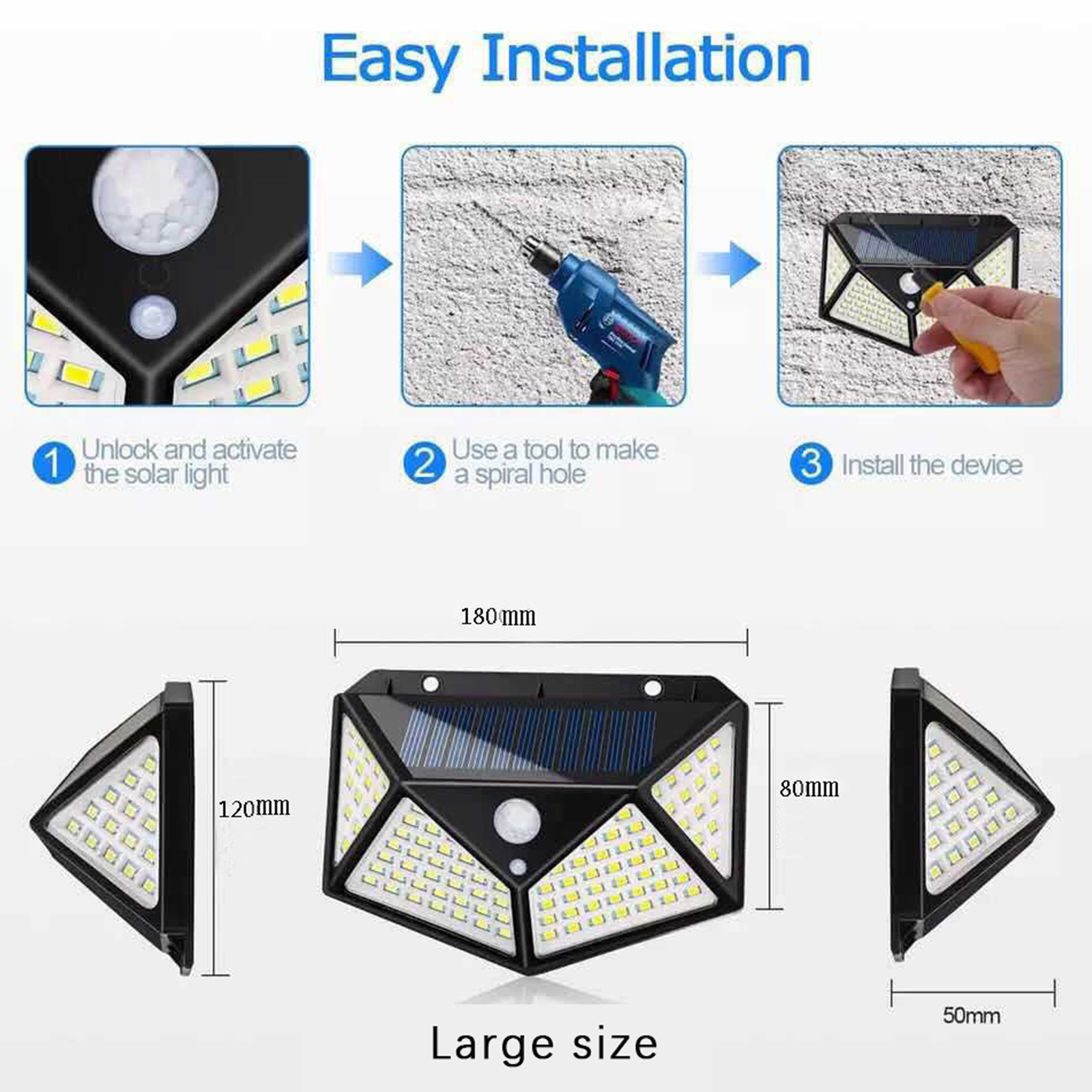 Easy Installation

1 Unlock and activate the solar light

2 Use a tool to make a spiral hole

3 Install the device

180mm

120mm

80mm

50mm

Large size