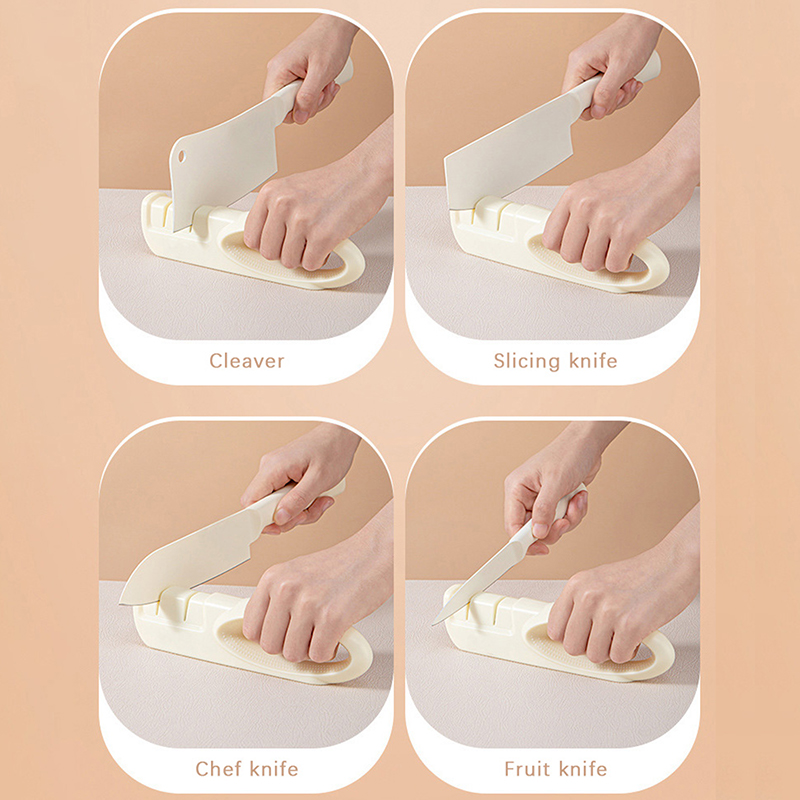 Cleaver

Slicing knife

Chef knife

Fruit knife