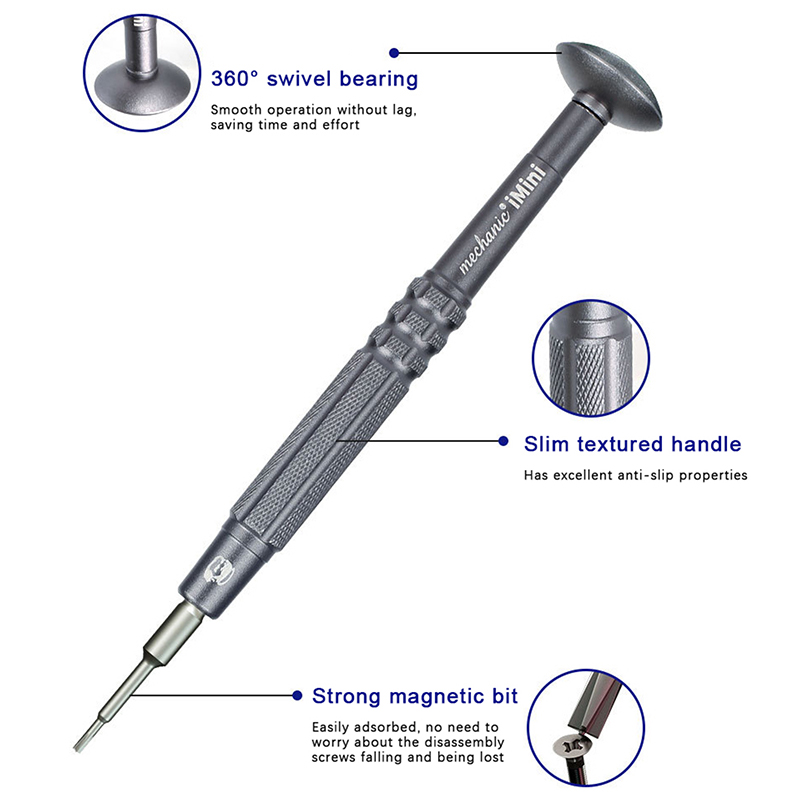 360° swivel bearing

Smooth operation without lag, saving time and effort

mechanic® iMini

Slim textured handle

Has excellent anti-slip properties

Strong magnetic bit

Easily adsorbed, no need to worry about the disassembly screws falling and being lost