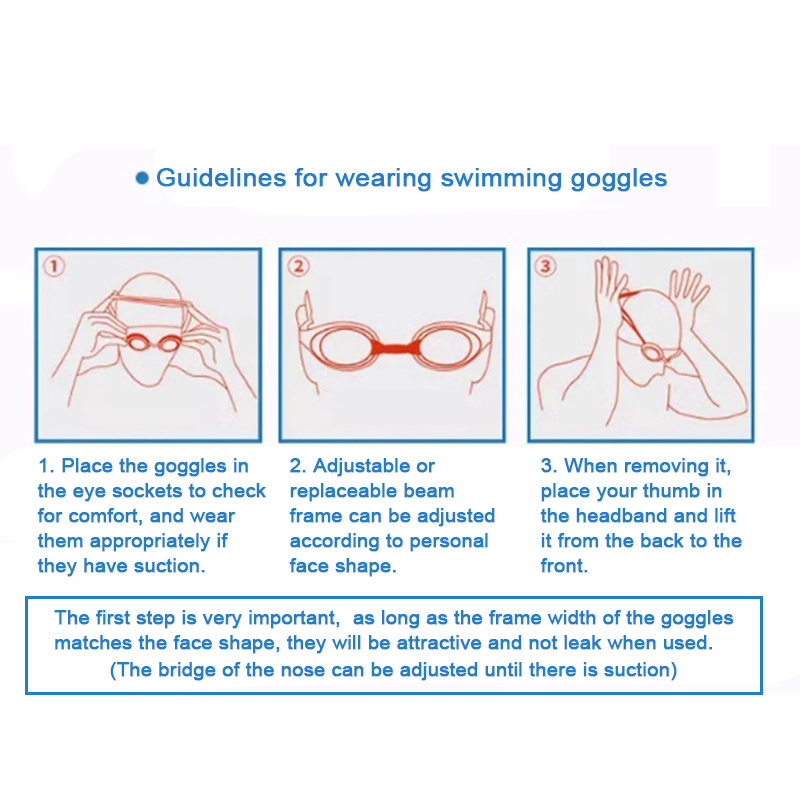 ● Guidelines for wearing swimming goggles

①

②

③

1. Place the goggles in the eye sockets to check for comfort, and wear them appropriately if they have suction.

2. Adjustable or replaceable beam frame can be adjusted according to personal face shape.

3. When removing it, place your thumb in the headband and lift it from the back to the front.

The first step is very important, as long as the frame width of the goggles matches the face shape, they will be attractive and not leak when used.
(The bridge of the nose can be adjusted until there is suction)