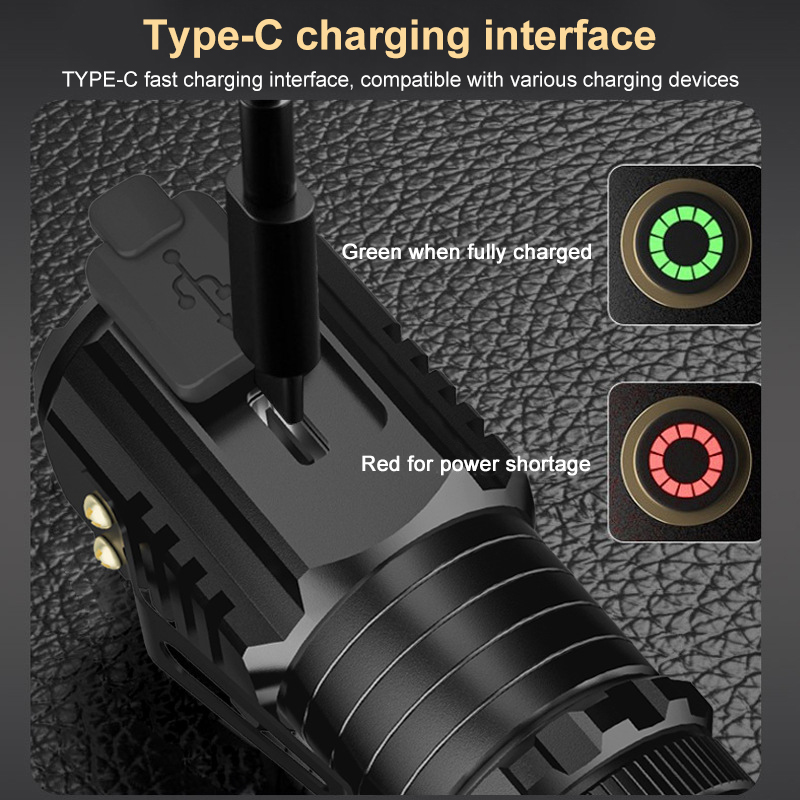 Type-C charging interface

TYPE-C fast charging interface, compatible with various charging devices

Green when fully charged

Red for power shortage