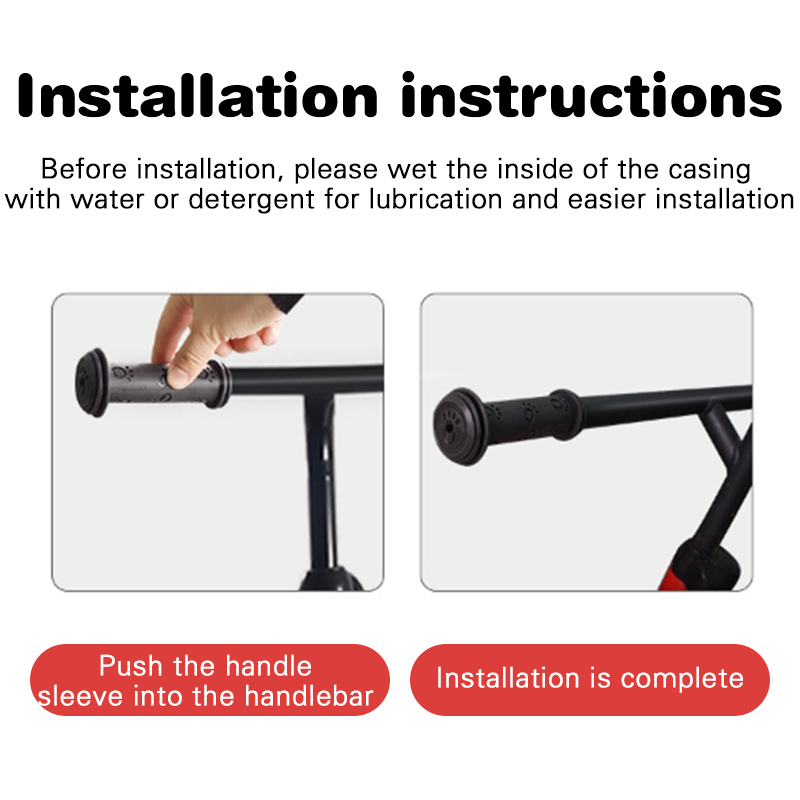 Installation instructions

Before installation, please wet the inside of the casing with water or detergent for lubrication and easier installation

Push the handle sleeve into the handlebar

Installation is complete