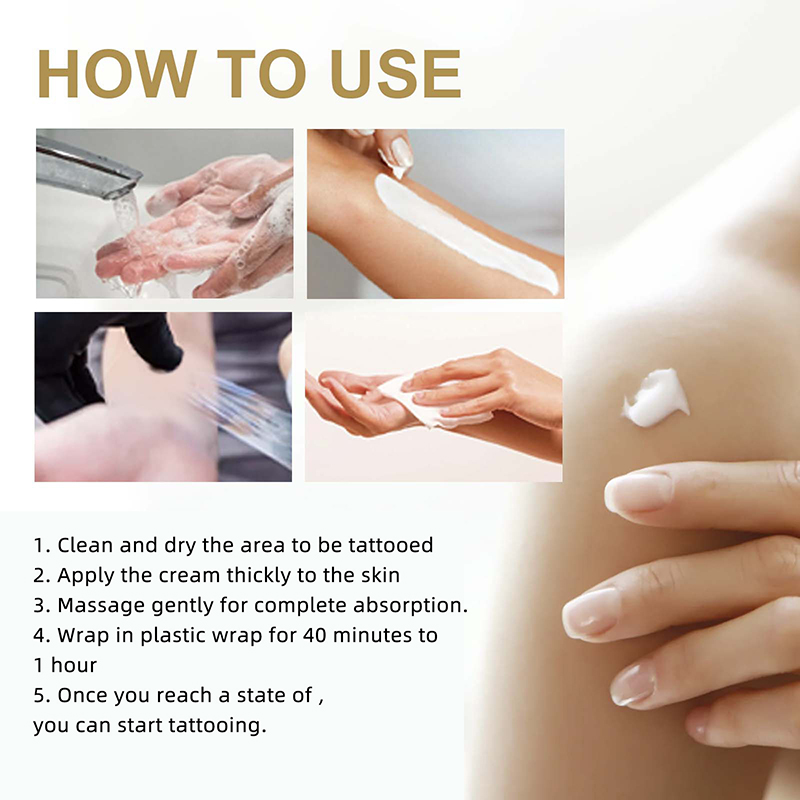 HOW TO USE

1. Clean and dry the area to be tattooed
2. Apply the cream thickly to the skin
3. Massage gently for complete absorption.
4. Wrap in plastic wrap for 40 minutes to 1 hour
5. Once you reach a state of , you can start tattooing.