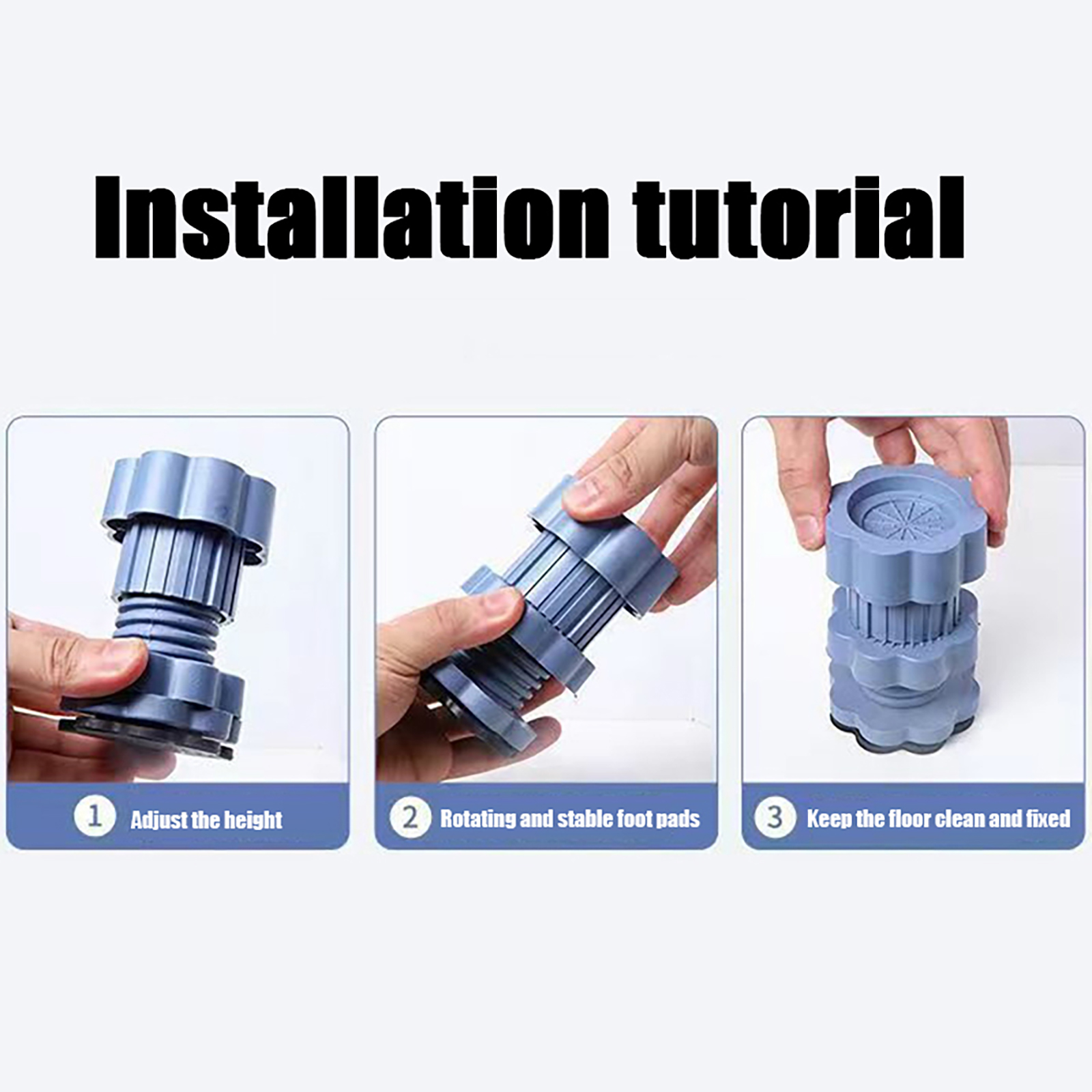 Installation tutorial

1 Adjust the height

2 Rotating and stable foot pads

3 Keep the floor clean and fixed