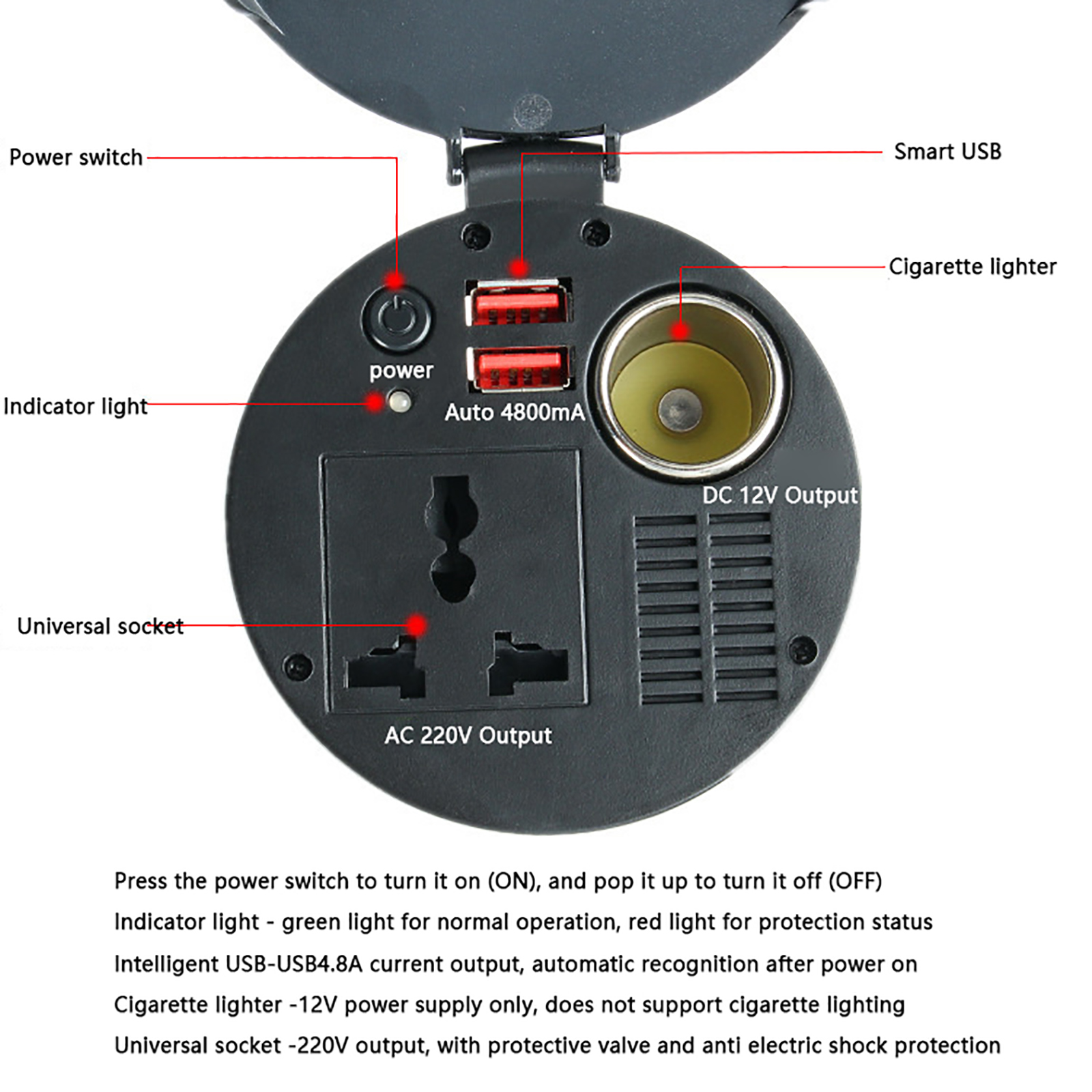 Power switch

Smart USB

Cigarette lighter

power

Indicator light

Auto 4800mA

DC 12V Output

Universal socket

AC 220V Output

Press the power switch to turn it on (ON), and pop it up to turn it off (OFF)

Indicator light - green light for normal operation, red light for protection status

Intelligent USB-USB4.8A current output, automatic recognition after power on

Cigarette lighter -12V power supply only, does not support cigarette lighting

Universal socket -220V output, with protective valve and anti electric shock protection