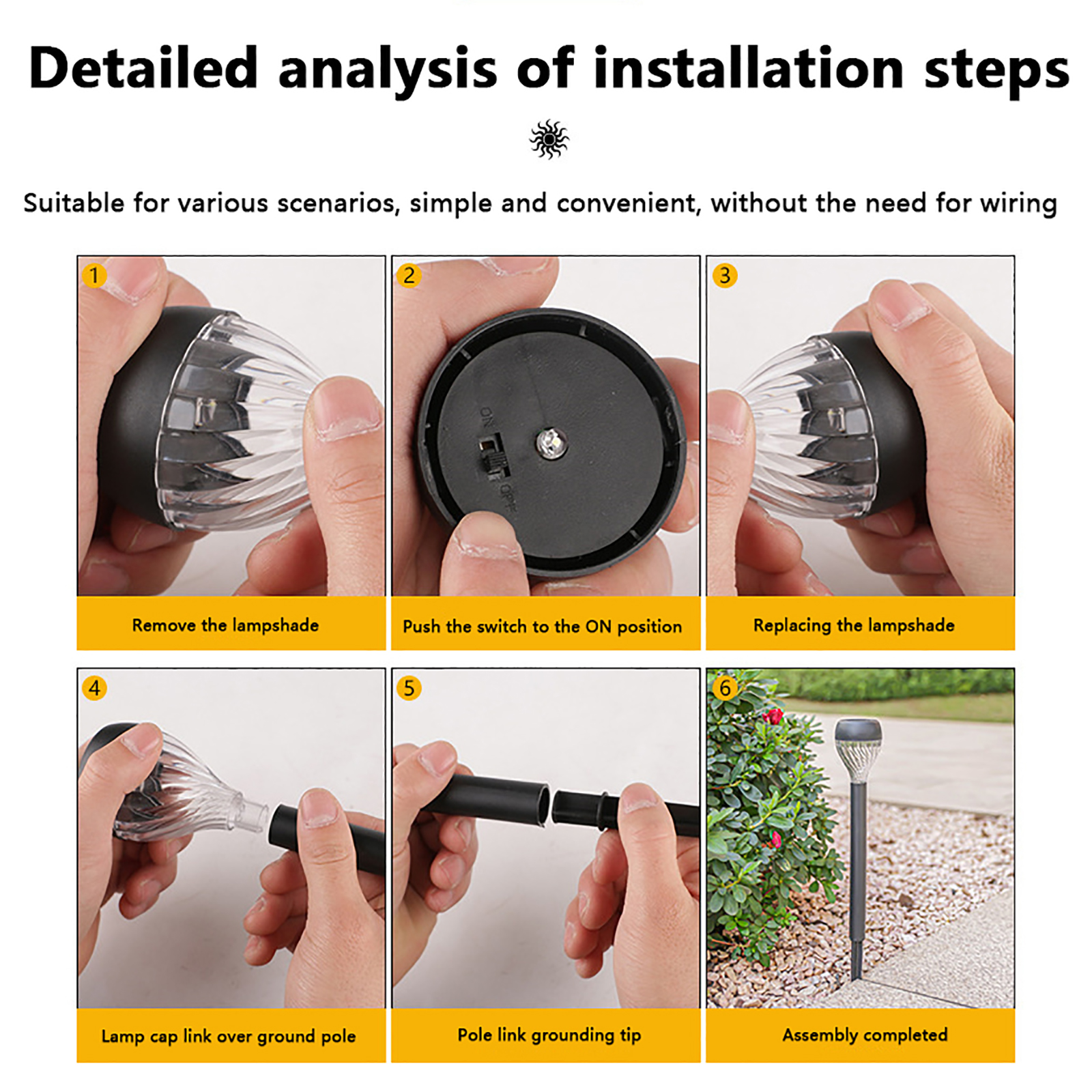 Detailed analysis of installation steps

Suitable for various scenarios, simple and convenient, without the need for wiring

1
Remove the lampshade

2
ON
OFF
Push the switch to the ON position

3
Replacing the lampshade

4
Lamp cap link over ground pole

5
Pole link grounding tip

6
Assembly completed