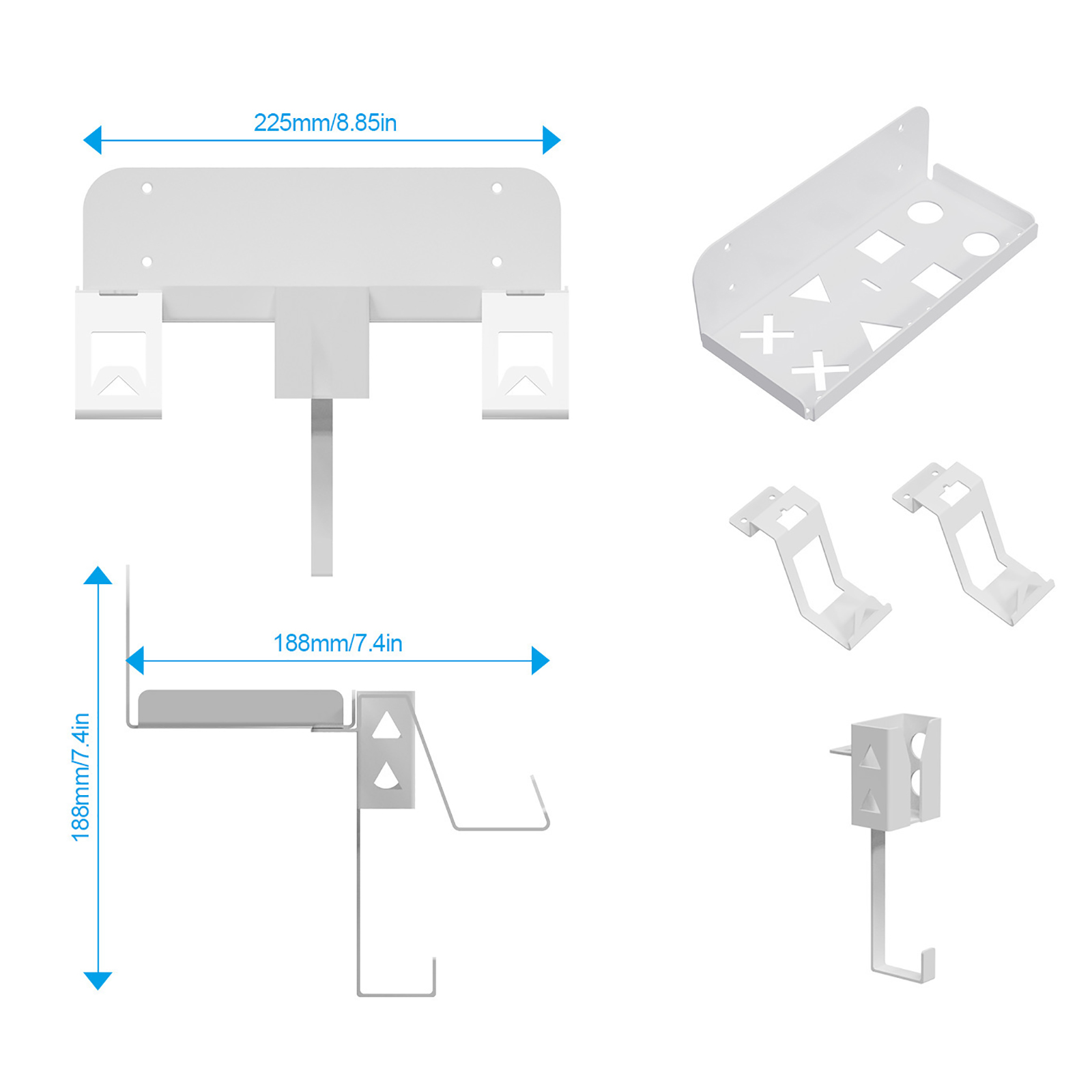 225mm/8.85in

188mm/7.4in

188mm/7.4in