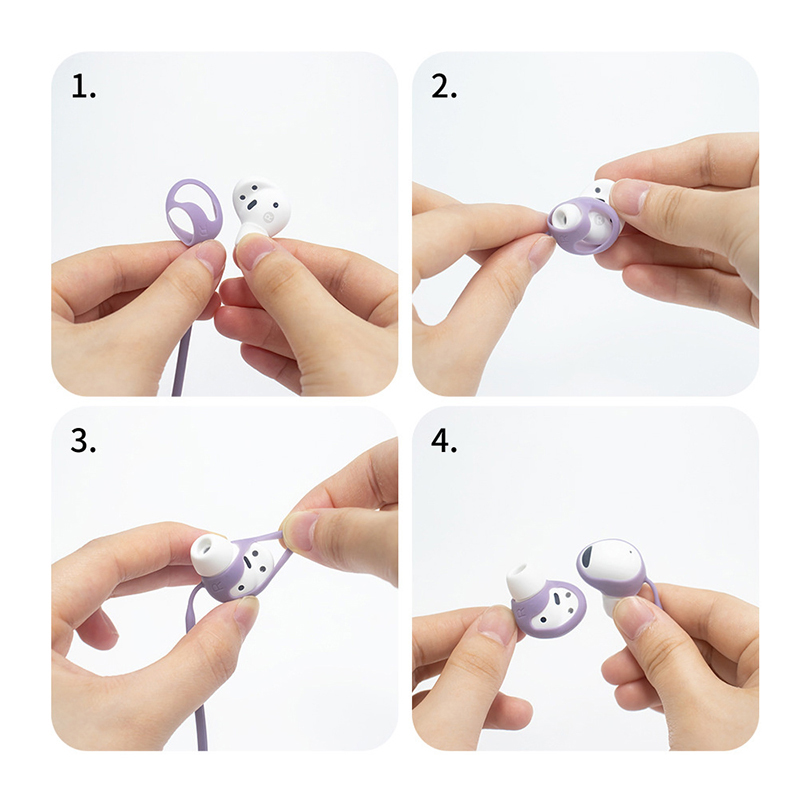 1.

2.

3.

4.