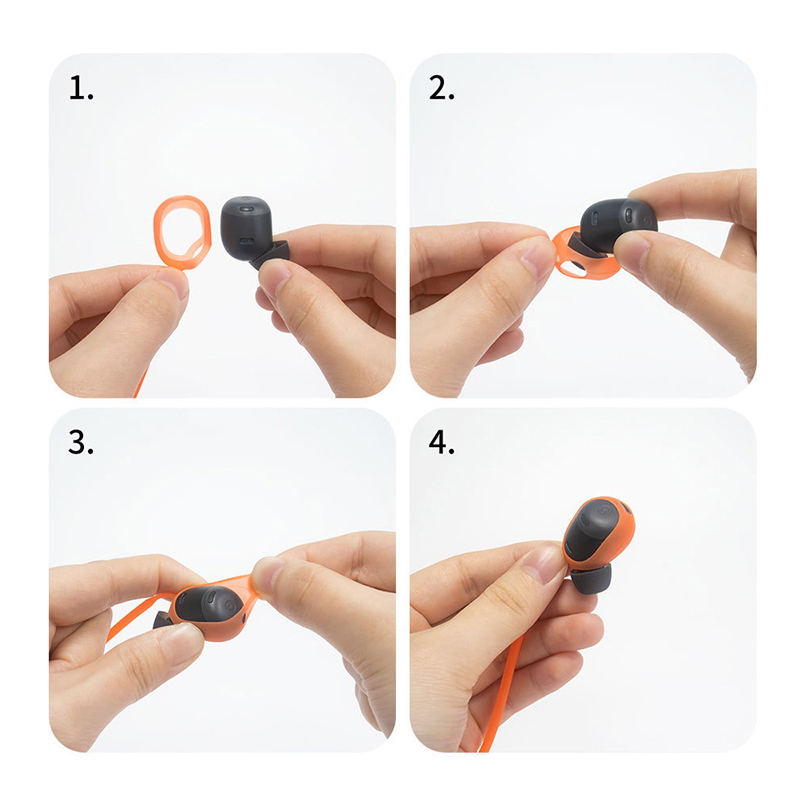 1.

2.

3.

4.