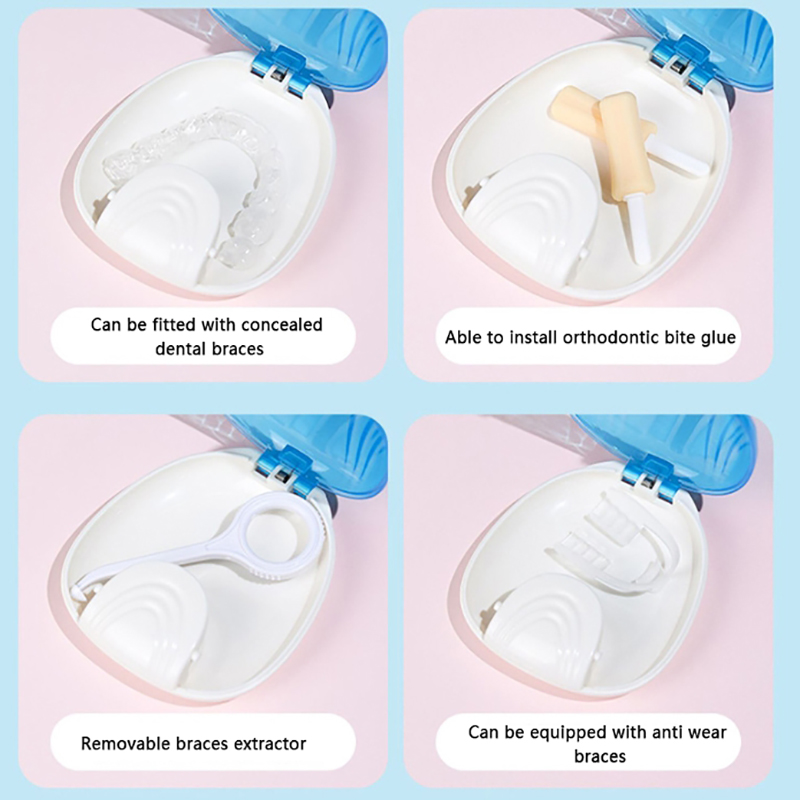 Can be fitted with concealed dental braces

Able to install orthodontic bite glue

Removable braces extractor

Can be equipped with anti wear braces