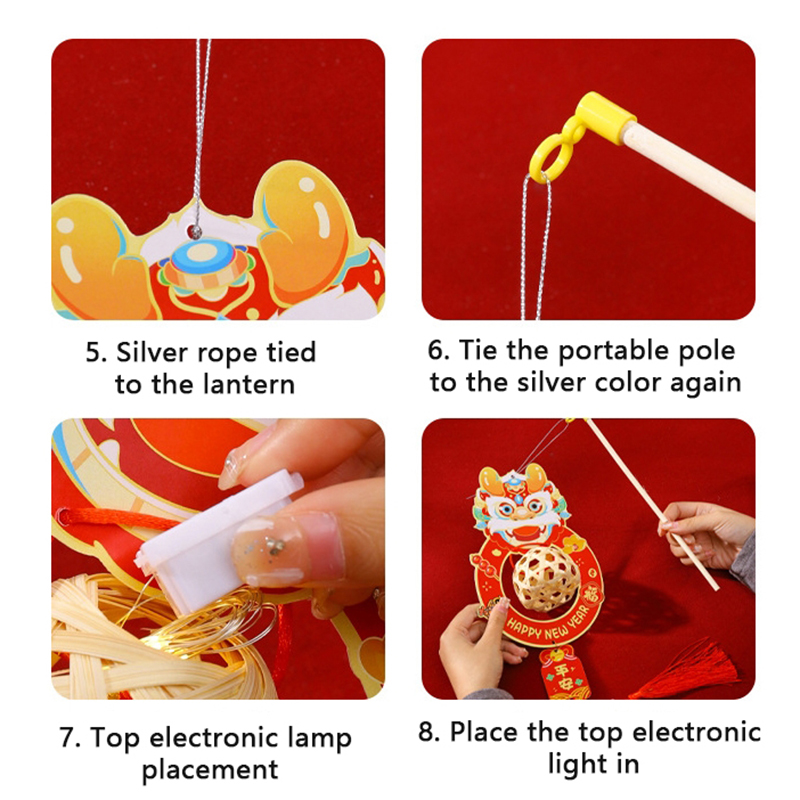 5. Silver rope tied to the lantern

6. Tie the portable pole to the silver color again

7. Top electronic lamp placement

HAPPY NEW YEAR

平安

8. Place the top electronic light in