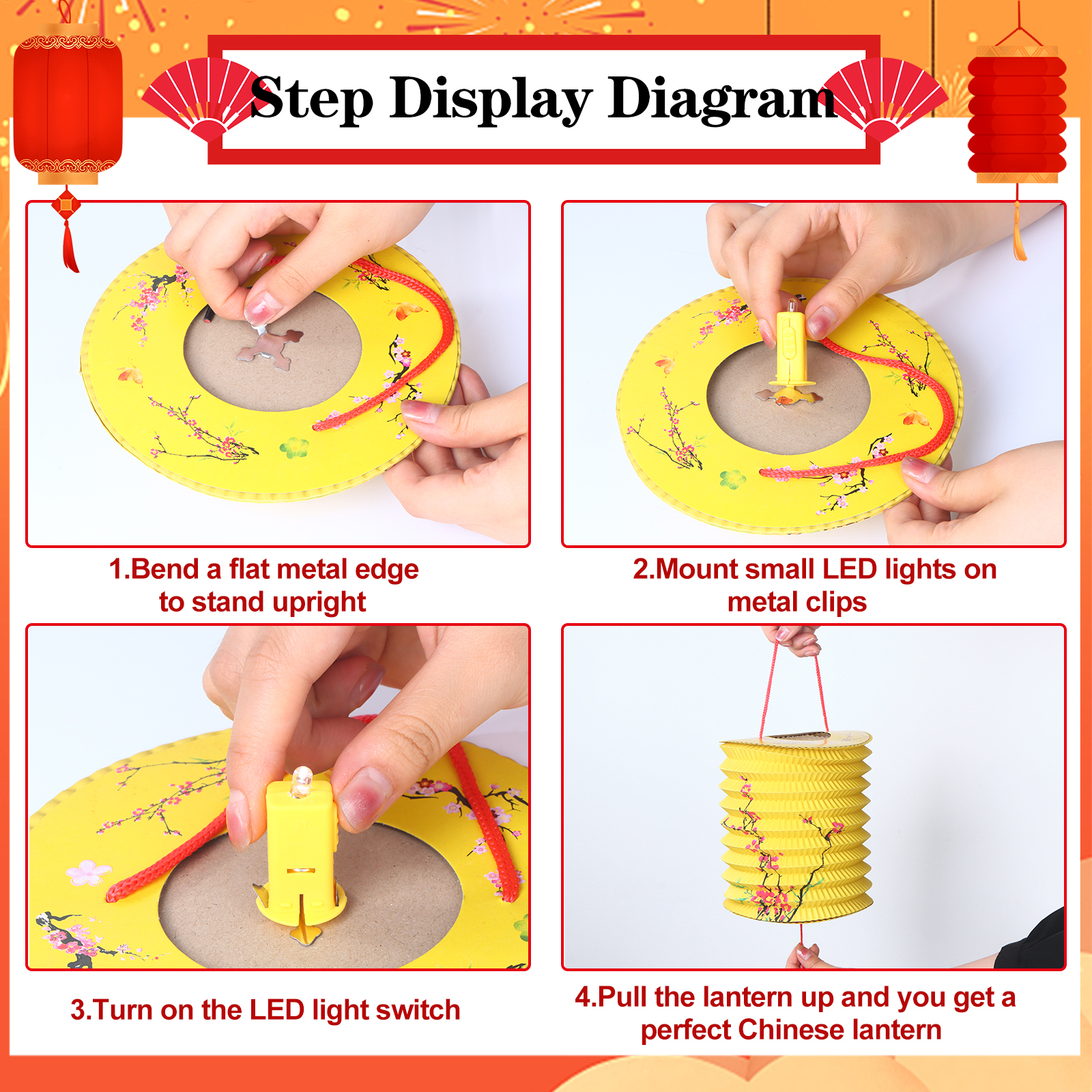 Step Display Diagram

1.Bend a flat metal edge to stand upright

2.Mount small LED lights on metal clips

3.Turn on the LED light switch

4.Pull the lantern up and you get a perfect Chinese lantern